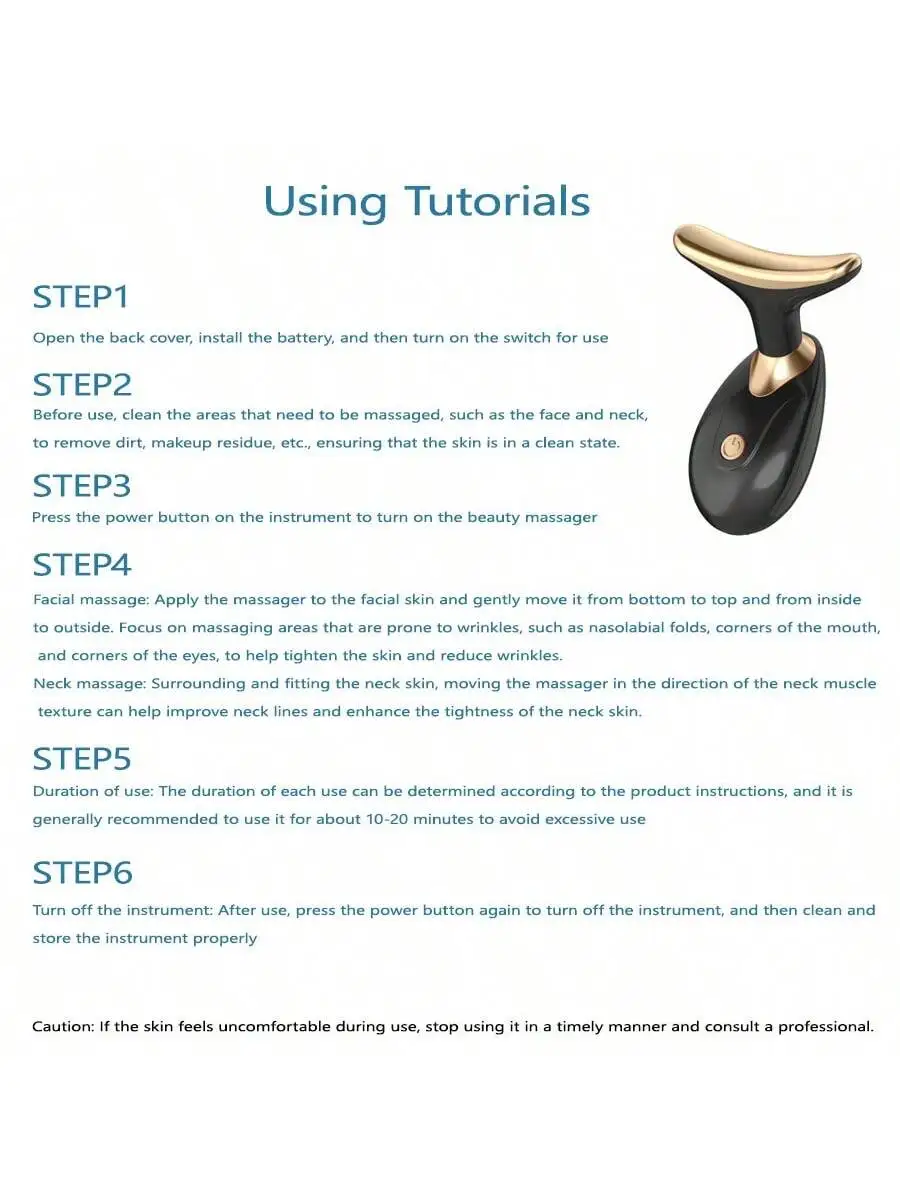 Using Tutorials

STEP1
Open the back cover, install the battery, and then turn on the switch for use

STEP2
Before use, clean the areas that need to be massaged, such as the face and neck, to remove dirt, makeup residue, etc., ensuring that the skin is in a clean state.

STEP3
Press the power button on the instrument to turn on the beauty massager

STEP4
Facial massage: Apply the massager to the facial skin and gently move it from bottom to top and from inside to outside. Focus on massaging areas that are prone to wrinkles, such as nasolabial folds, corners of the mouth, and corners of the eyes, to help tighten the skin and reduce wrinkles.
Neck massage: Surrounding and fitting the neck skin, moving the massager in the direction of the neck muscle texture can help improve neck lines and enhance the tightness of the neck skin.

STEP5
Duration of use: The duration of each use can be determined according to the product instructions, and it is generally recommended to use it for about 10-20 minutes to avoid excessive use

STEP6
Turn off the instrument: After use, press the power button again to turn off the instrument, and then clean and store the instrument properly

Caution: If the skin feels uncomfortable during use, stop using it in a timely manner and consult a professional.