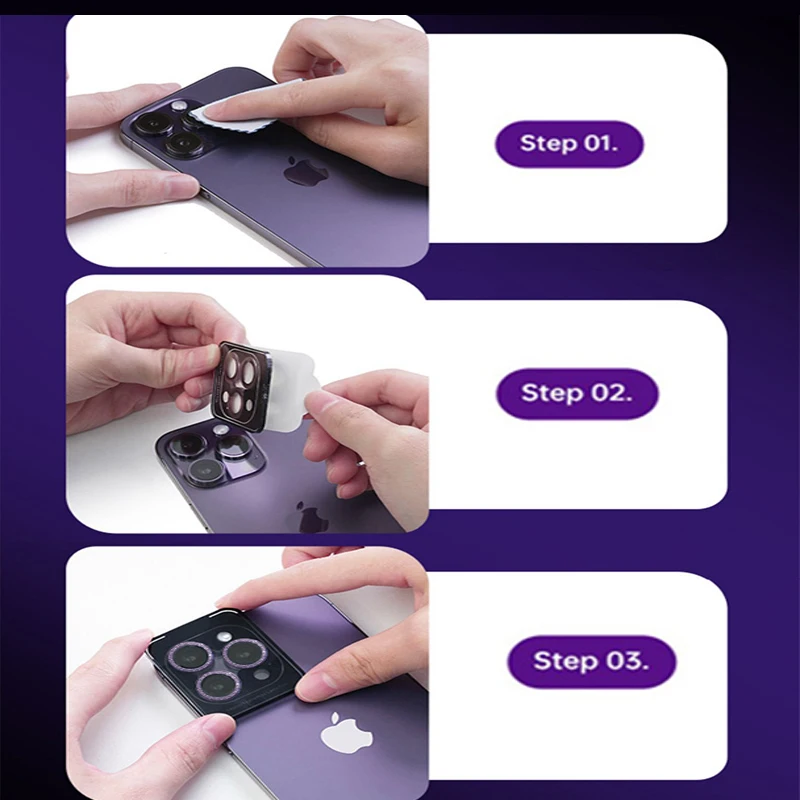 Step 01.

Step 02.

Step 03.