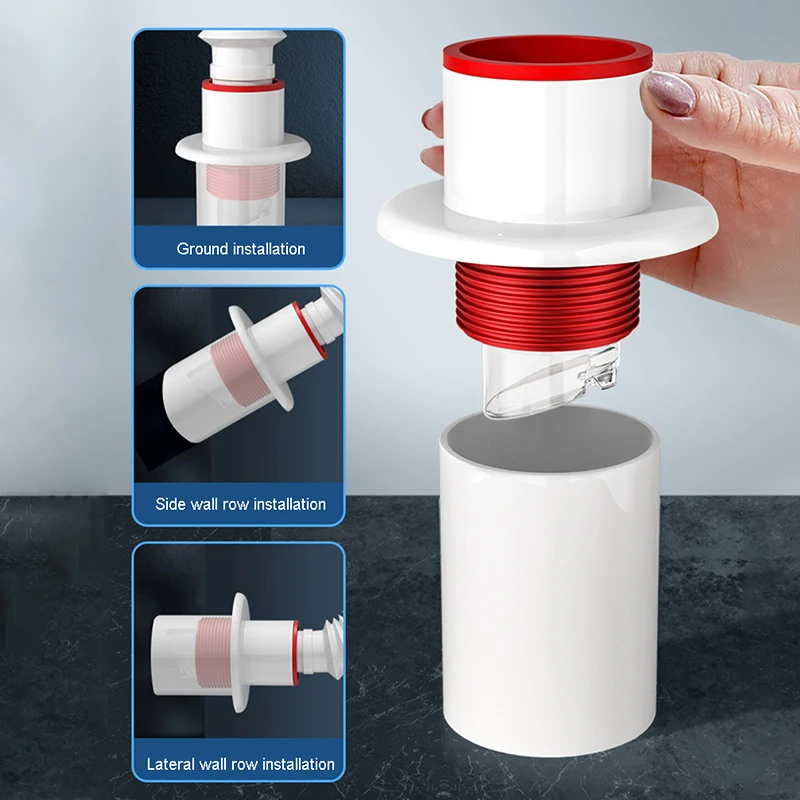 Ground installation

Side wall row installation

Lateral wall row installation