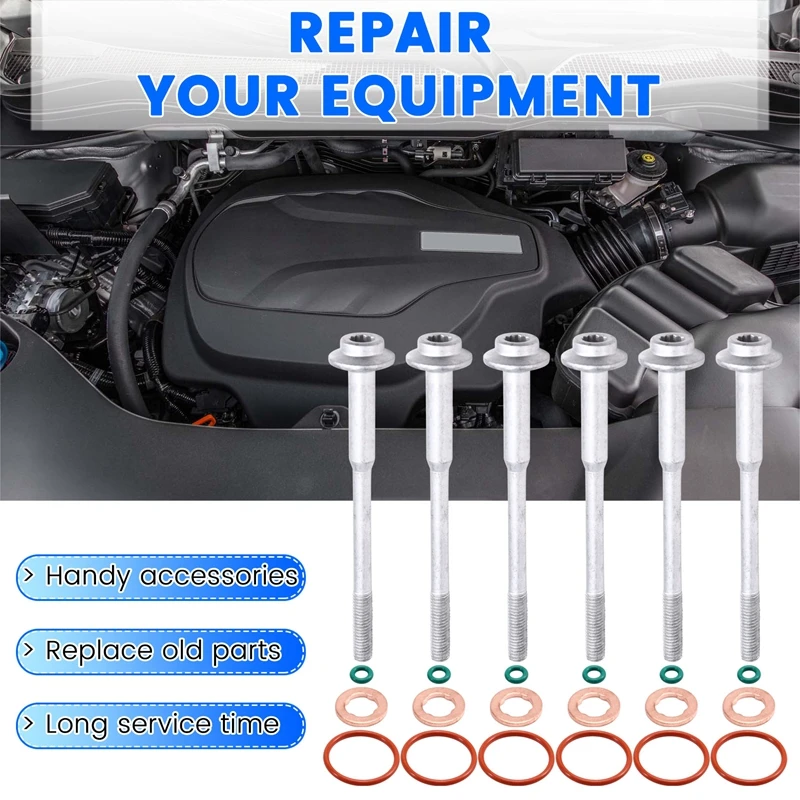 REPAIR
YOUR EQUIPMENT

> Handy accessories

> Replace old parts

> Long service time