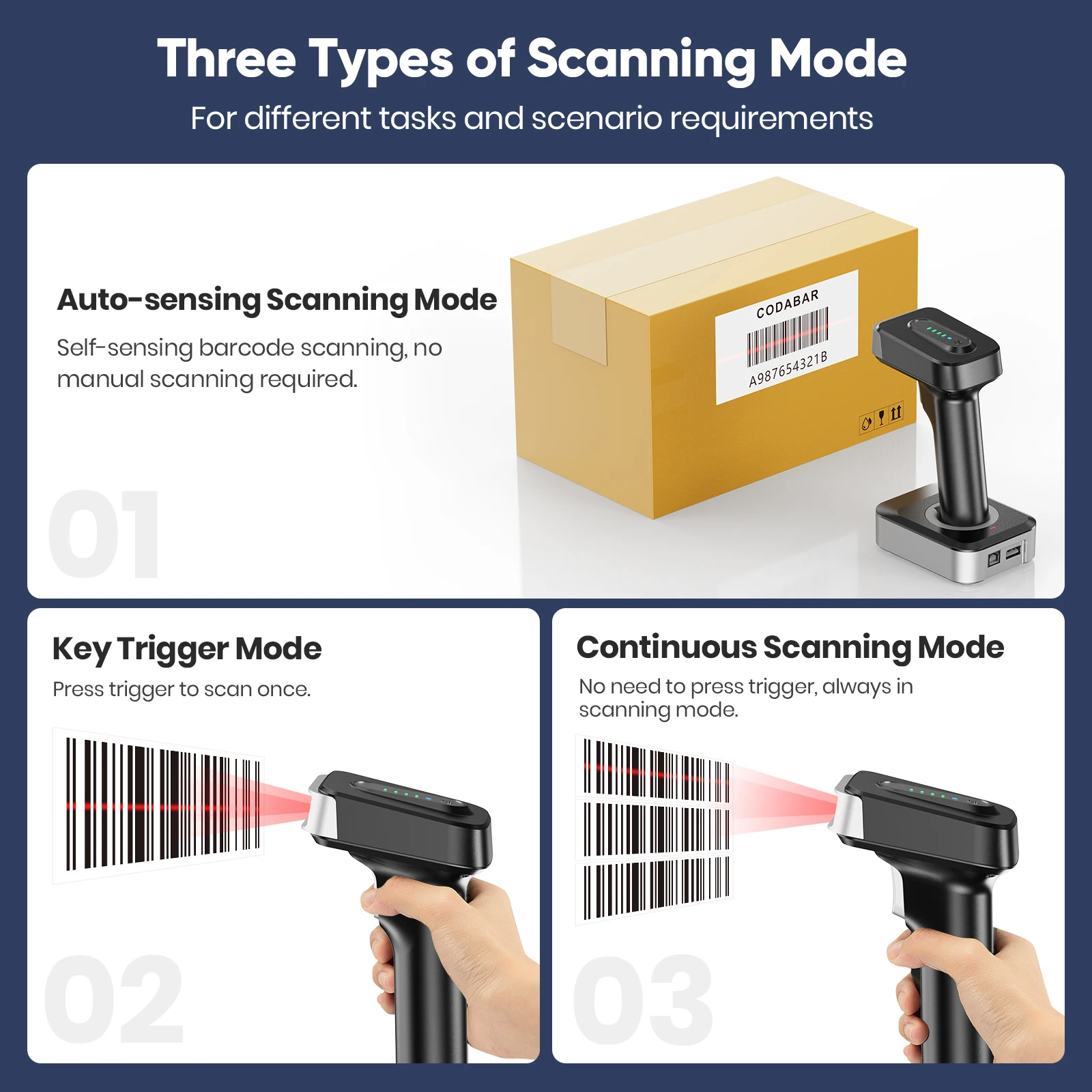 Three Types of Scanning Mode

For different tasks and scenario requirements

Auto-sensing Scanning Mode

Self-sensing barcode scanning, no manual scanning required.

CODABAR

A987654321B

01

Key Trigger Mode

Press trigger to scan once.

02

Continuous Scanning Mode

No need to press trigger, always in scanning mode.

03