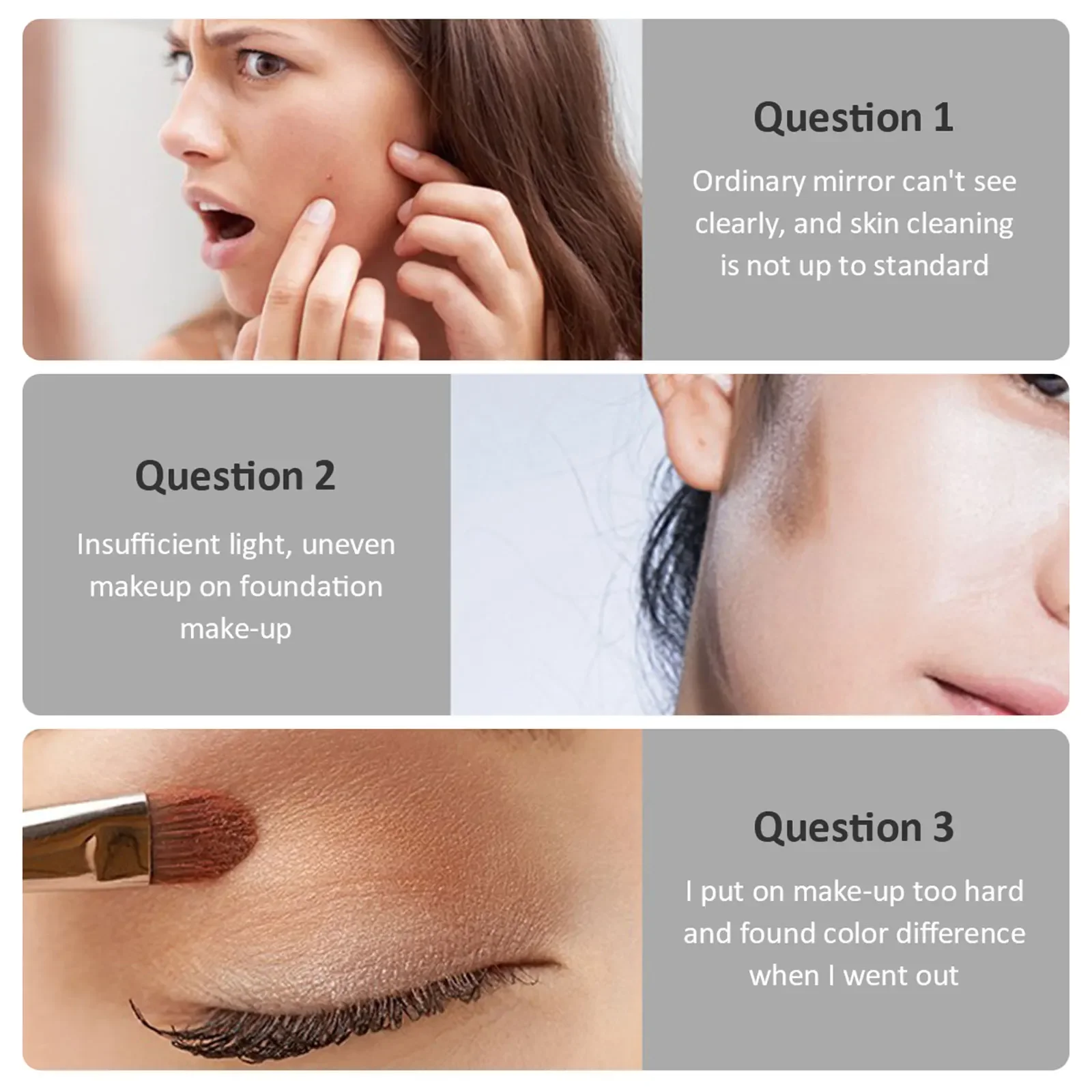 Question 1

Ordinary mirror can't see clearly, and skin cleaning is not up to standard

Question 2

Insufficient light, uneven makeup on foundation make-up

Question 3

I put on make-up too hard and found color difference when I went out