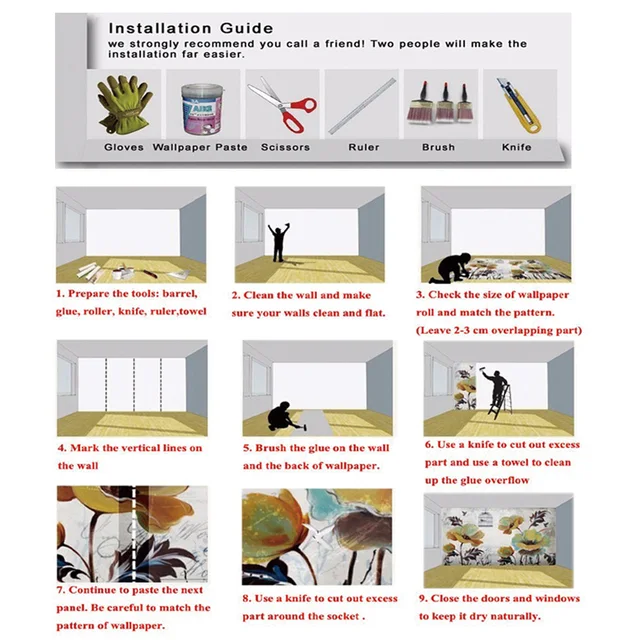 Installation Guide
we strongly recommend you call a friend! Two people will make the installation far easier.

Gloves Wallpaper Paste Scissors Ruler Brush Knife

1. Prepare the tools: barrel, glue, roller, knife, ruler,towel

2. Clean the wall and make sure your walls clean and flat.

3. Check the size of wallpaper roll and match the pattern. (Leave 2-3 cm overlapping part)

4. Mark the vertical lines on the wall

5. Brush the glue on the wall and the back of wallpaper.

6. Use a knife to cut out excess part and use a towel to clean up the glue overflow

7. Continue to paste the next panel. Be careful to match the pattern of wallpaper.

8. Use a knife to cut out excess part around the socket .

9. Close the doors and windows to keep it dry naturally.