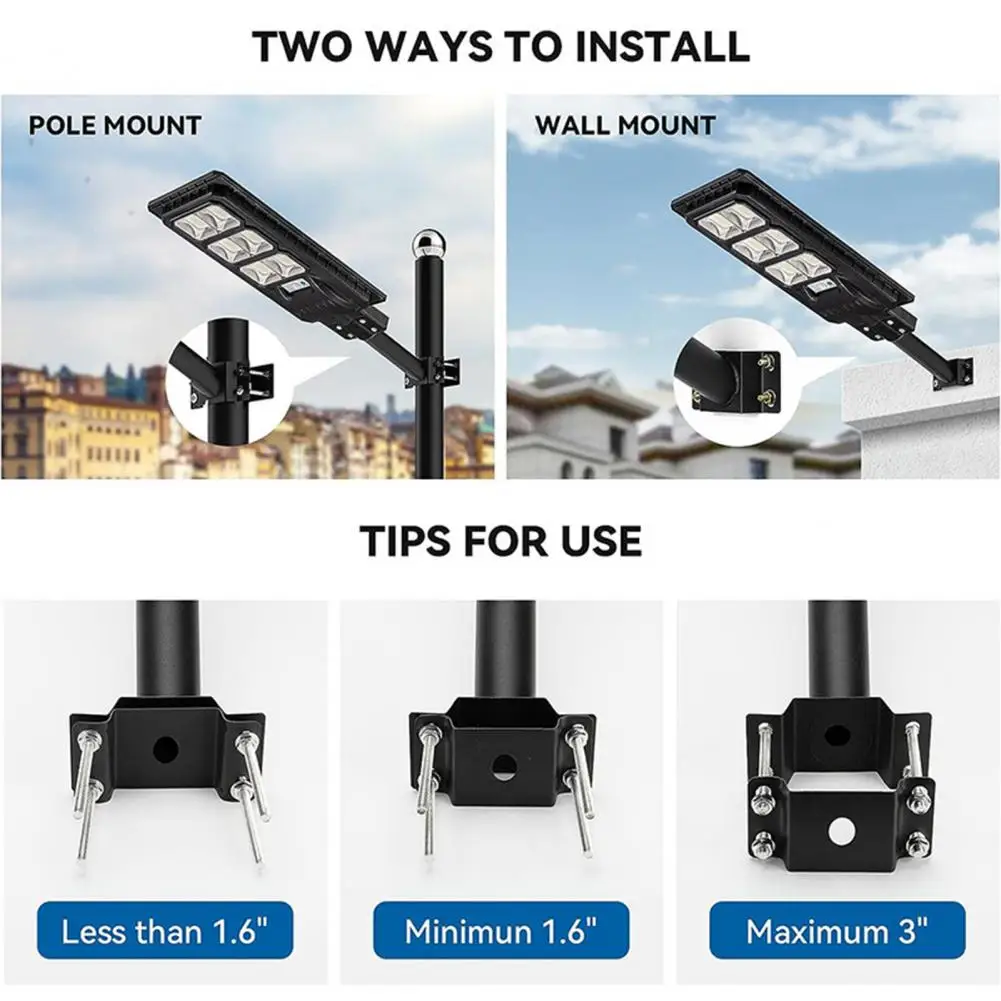 TWO WAYS TO INSTALL

POLE MOUNT

WALL MOUNT

TIPS FOR USE

Less than 1.6"

Minimun 1.6"

Maximum 3"