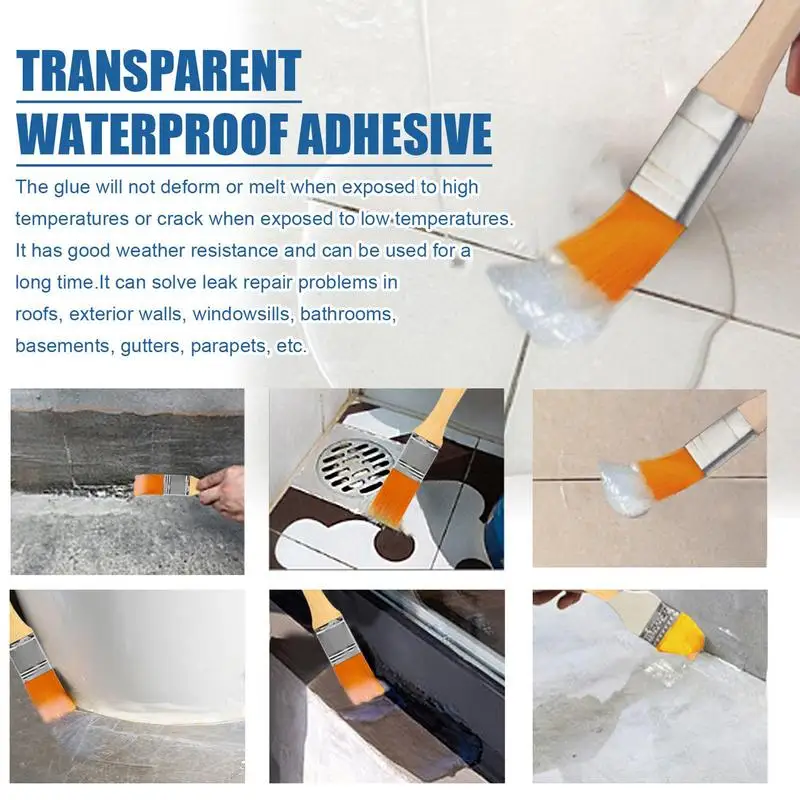 TRANSPARENT
WATERPROOF ADHESIVE

The glue will not deform or melt when exposed to high temperatures or crack when exposed to low temperatures. It has good weather resistance and can be used for a long time.It can solve leak repair problems in roofs, exterior walls, windowsills, bathrooms, basements, gutters, parapets, etc.