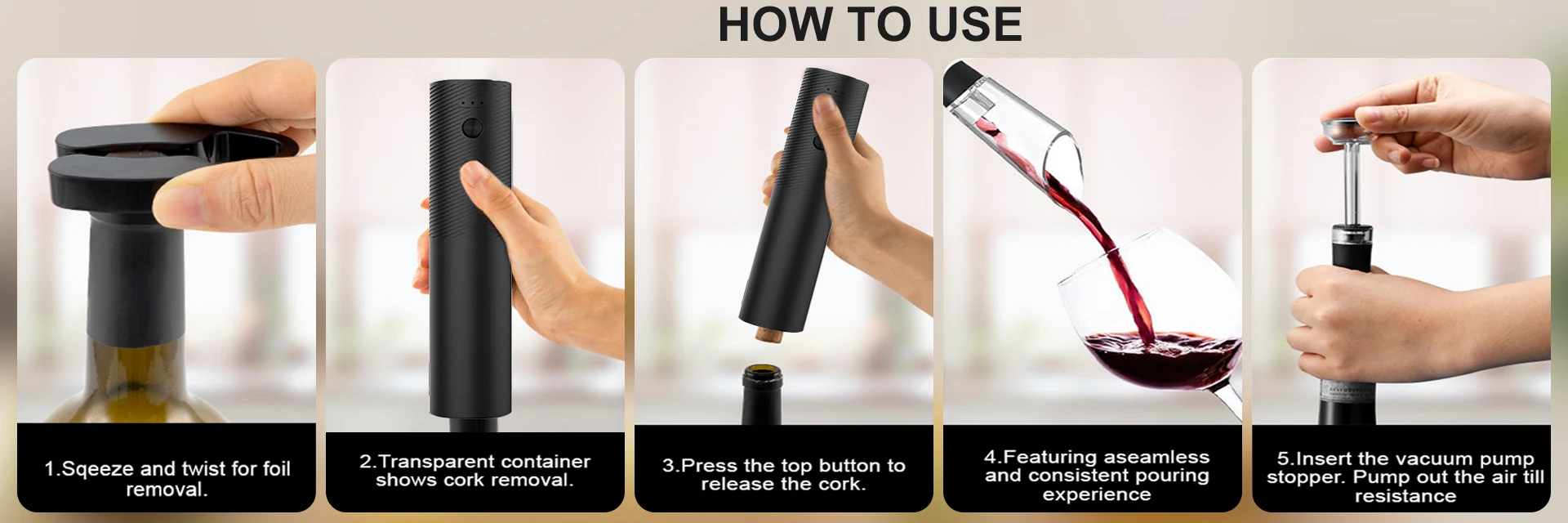 HOW TO USE

1.Sqeeze and twist for foil removal.

2.Transparent container shows cork removal.

3.Press the top button to release the cork.

4.Featuring aseamless and consistent pouring experience

5.Insert the vacuum pump stopper. Pump out the air till resistance