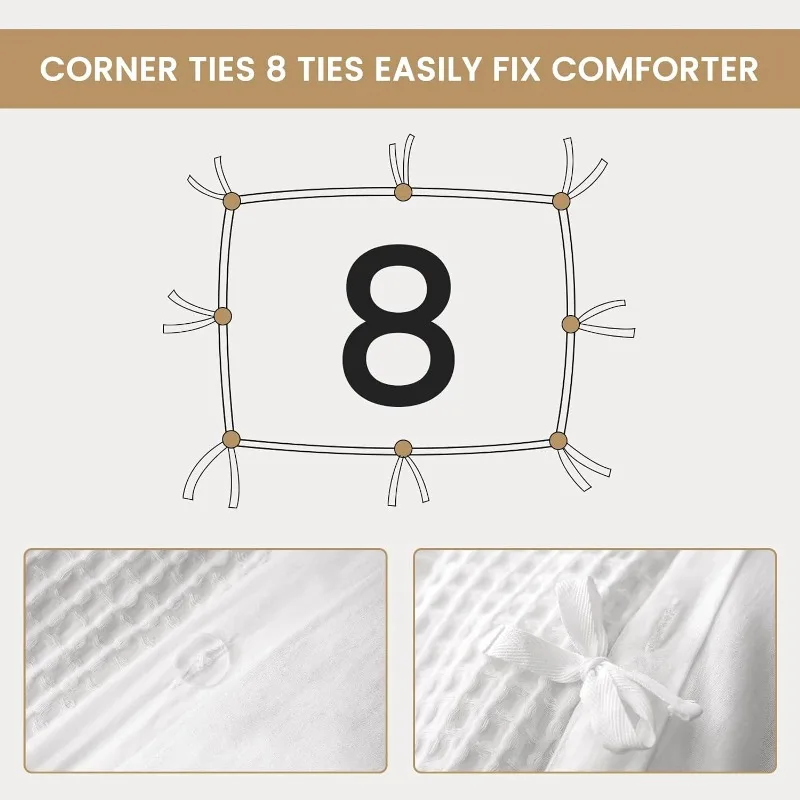 CORNER TIES 8 TIES EASILY FIX COMFORTER

8