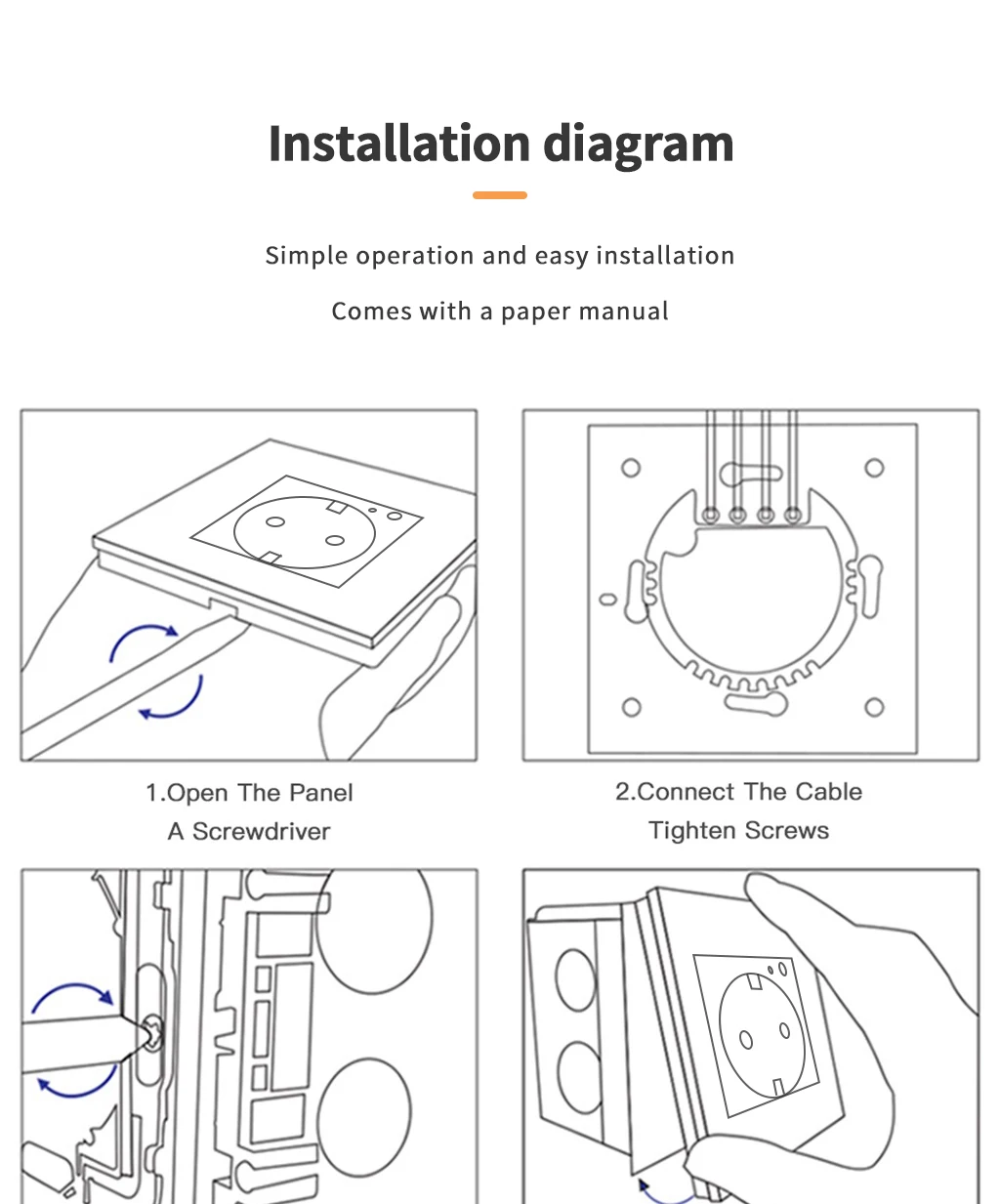 Installation diagram

Simple operation and easy installation

Comes with a paper manual

1.Open The Panel
A Screwdriver

2.Connect The Cable
Tighten Screws