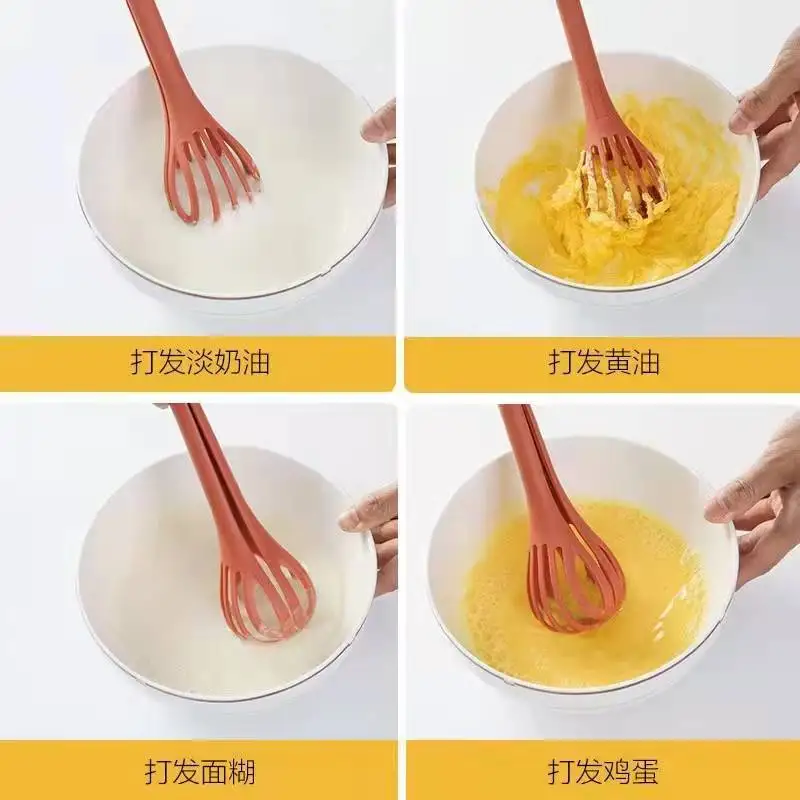 打发淡奶油

打发黄油

打发面糊

打发鸡蛋