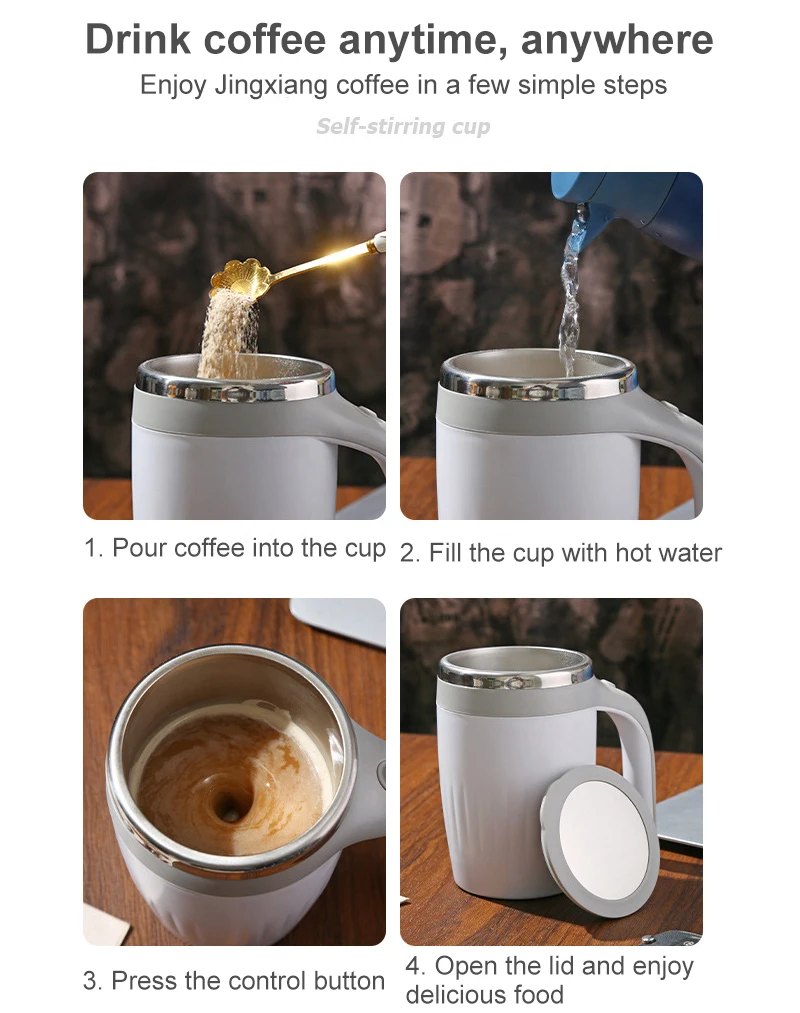 Drink coffee anytime, anywhere
Enjoy Jingxiang coffee in a few simple steps
Self-stirring cup

1. Pour coffee into the cup

2. Fill the cup with hot water

3. Press the control button

4. Open the lid and enjoy delicious food