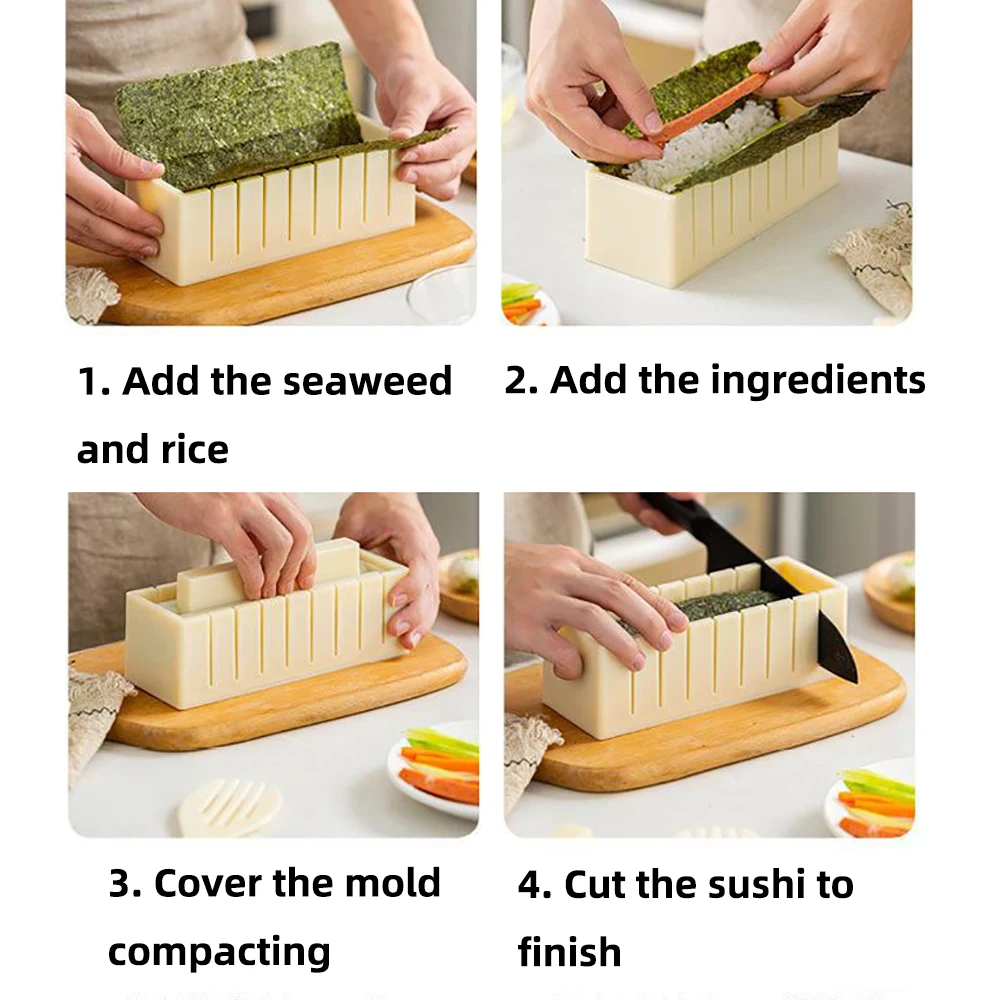 1. Add the seaweed and rice

2. Add the ingredients

3. Cover the mold compacting

4. Cut the sushi to finish