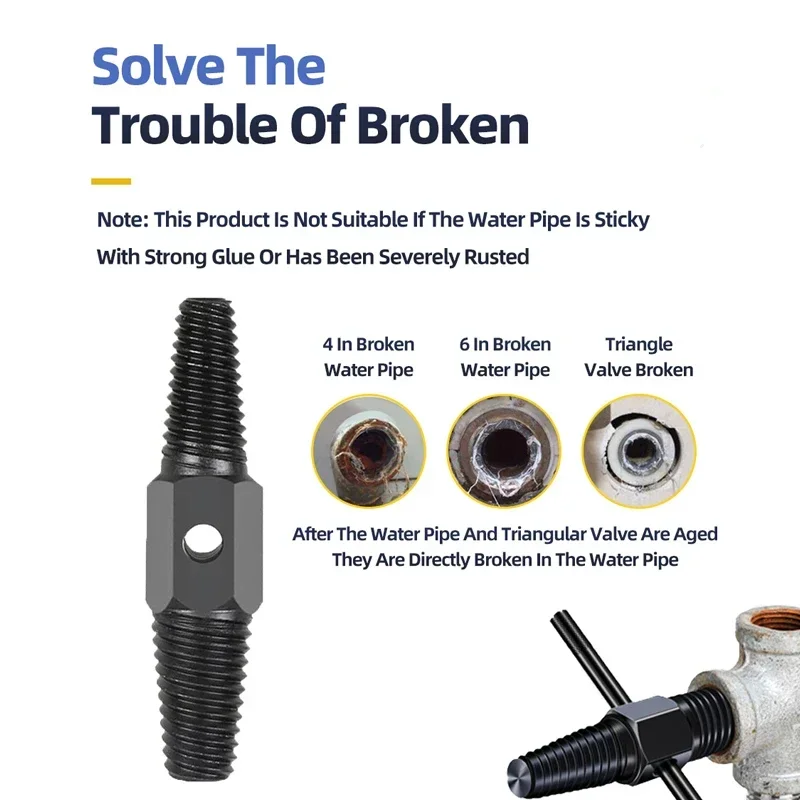 Solve The
Trouble Of Broken

Note: This Product Is Not Suitable If The Water Pipe Is Sticky With Strong Glue Or Has Been Severely Rusted

4 In Broken Water Pipe

6 In Broken Water Pipe

Triangle Valve Broken

After The Water Pipe And Triangular Valve Are Aged They Are Directly Broken In The Water Pipe