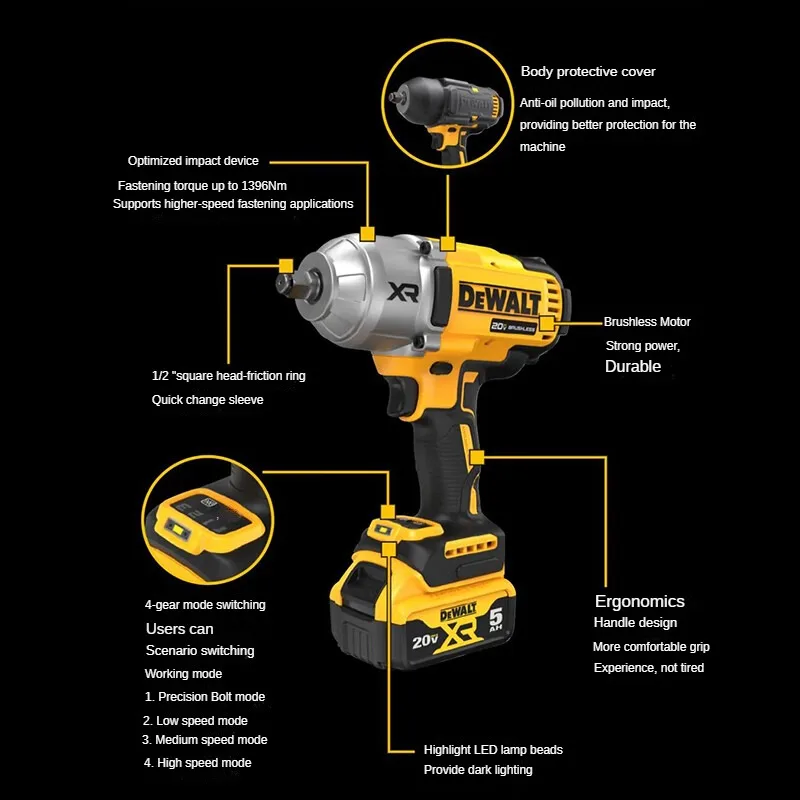 Body protective cover

Anti-oil pollution and impact, providing better protection for the machine

Optimized impact device

Fastening torque up to 1396Nm
Supports higher-speed fastening applications

XR

DEWALT

20V BRUSHLESS

Brushless Motor

Strong power,
Durable

1/2 "square head-friction ring

Quick change sleeve

4-gear mode switching

Users can

Scenario switching

Working mode

1. Precision Bolt mode

2. Low speed mode

3. Medium speed mode

4. High speed mode

DEWALT
20V XR
5 AH

Ergonomics

Handle design

More comfortable grip

Experience, not tired

Highlight LED lamp beads

Provide dark lighting