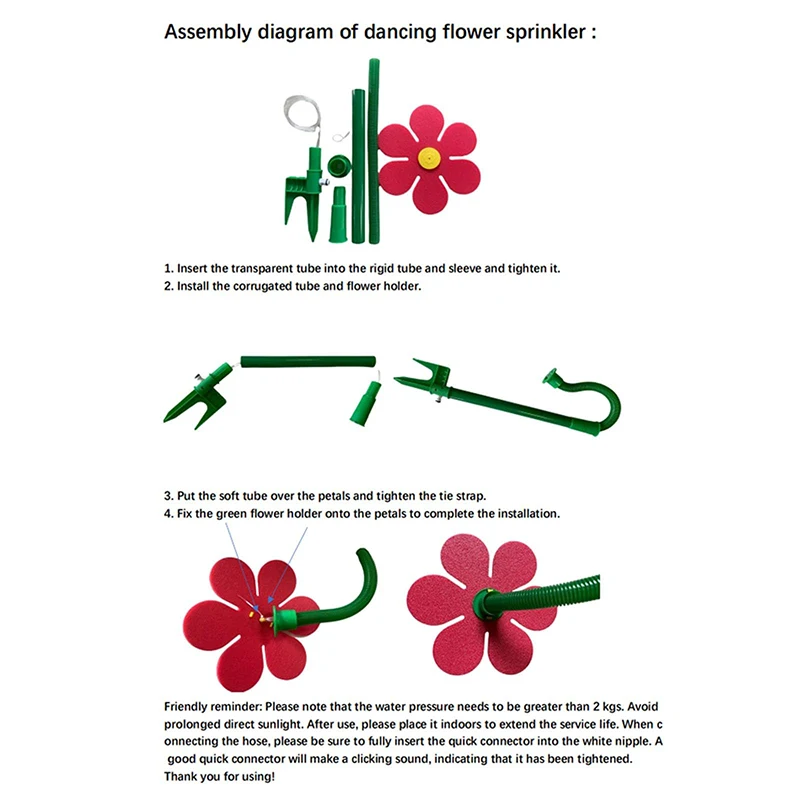 Assembly diagram of dancing flower sprinkler :

1. Insert the transparent tube into the rigid tube and sleeve and tighten it.
2. Install the corrugated tube and flower holder.

3. Put the soft tube over the petals and tighten the tie strap.
4. Fix the green flower holder onto the petals to complete the installation.

Friendly reminder: Please note that the water pressure needs to be greater than 2 kgs. Avoid prolonged direct sunlight. After use, please place it indoors to extend the service life. When c onnecting the hose, please be sure to fully insert the quick connector into the white nipple. A good quick connector will make a clicking sound, indicating that it has been tightened. Thank you for using!