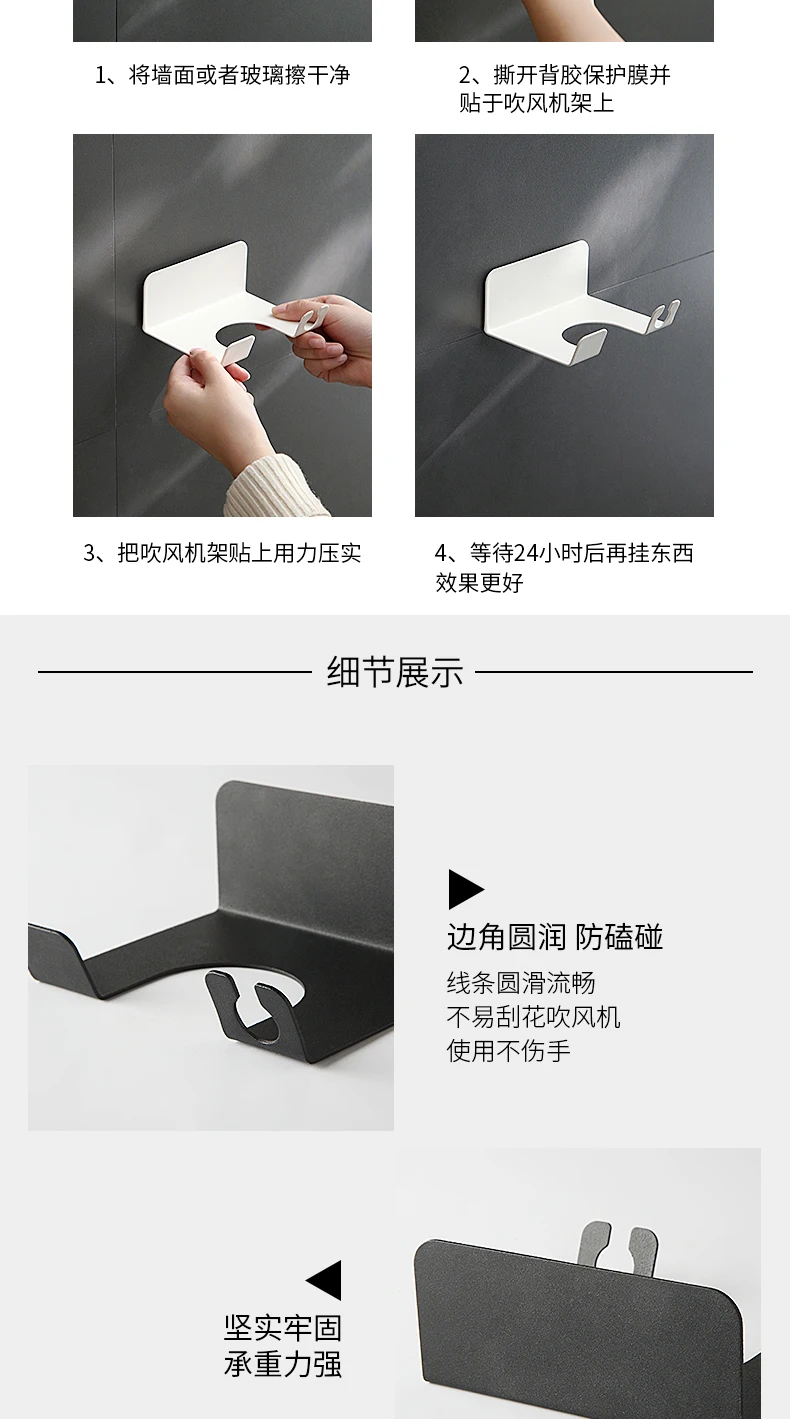 1、将墙面或者玻璃擦干净

2、撕开背胶保护膜并贴于吹风机架上

3、把吹风机架贴上用力压实

4、等待24小时后再挂东西效果更好

细节展示

边角圆润 防磕碰

线条圆滑流畅
不易刮花吹风机
使用不伤手

坚实牢固
承重力强