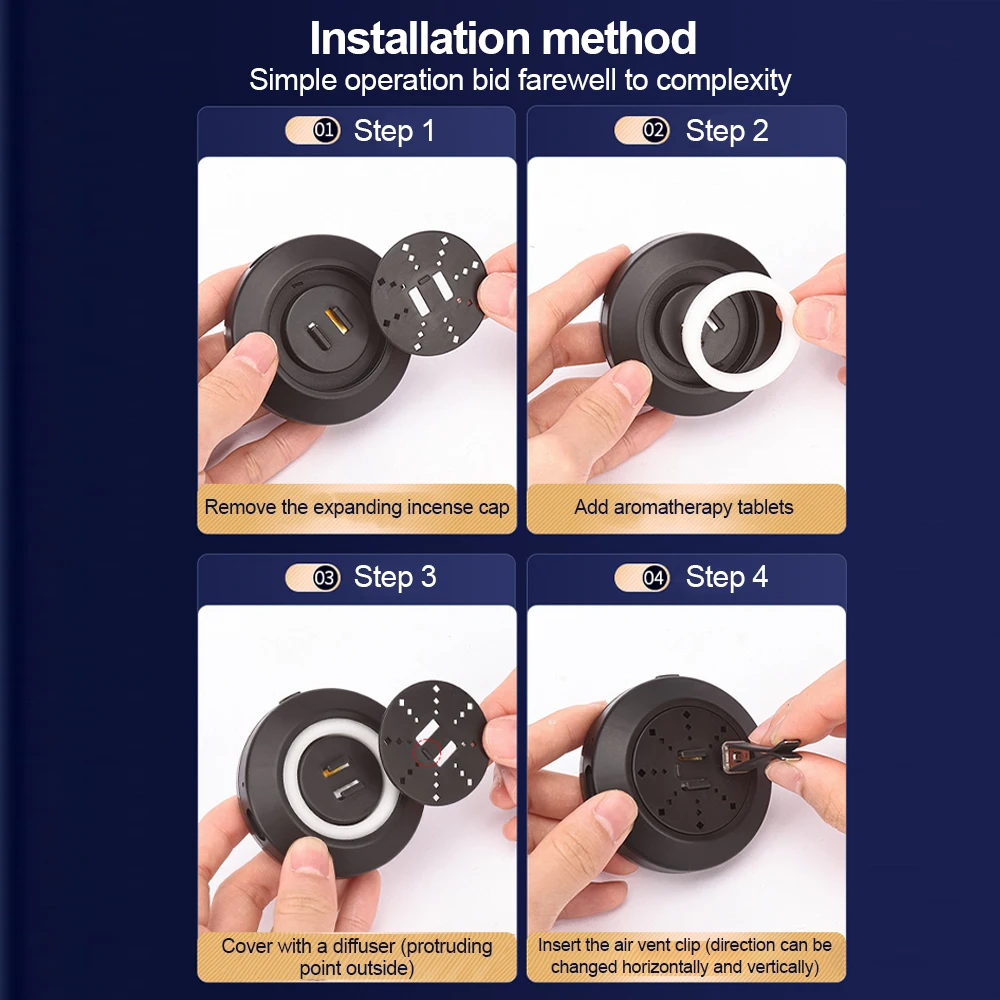 Installation method
Simple operation bid farewell to complexity

01 Step 1

Remove the expanding incense cap

02 Step 2

Add aromatherapy tablets

03 Step 3

Cover with a diffuser (protruding point outside)

04 Step 4

Insert the air vent clip (direction can be changed horizontally and vertically)