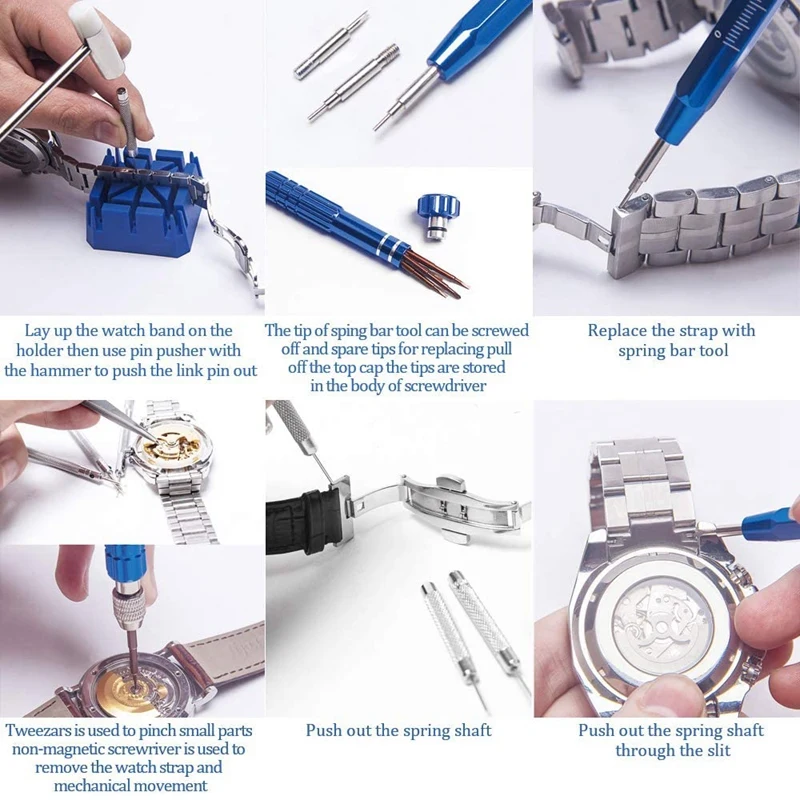 Lay up the watch band on the holder then use pin pusher with the hammer to push the link pin out

The tip of sping bar tool can be screwed off and spare tips for replacing pull off the top cap the tips are stored in the body of screwdriver

Replace the strap with spring bar tool

Tweezars is used to pinch small parts non-magnetic screwriver is used to remove the watch strap and mechanical movement

Push out the spring shaft

Push out the spring shaft through the slit