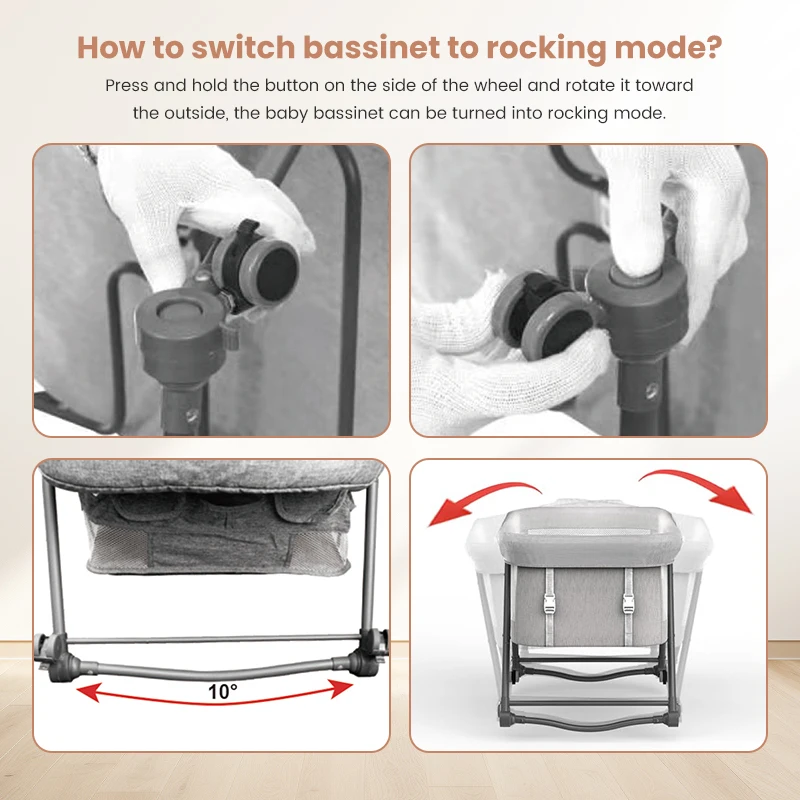 How to switch bassinet to rocking mode?

Press and hold the button on the side of the wheel and rotate it toward the outside, the baby bassinet can be turned into rocking mode.

10°