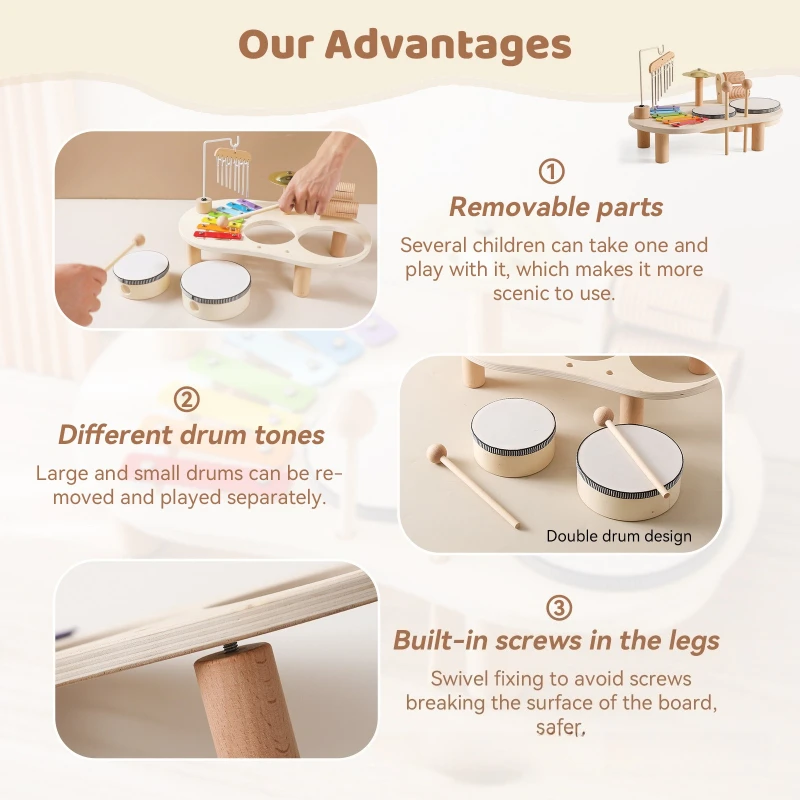 Our Advantages

①
Removable parts
Several children can take one and play with it, which makes it more scenic to use.

②
Different drum tones
Large and small drums can be removed and played separately.

Double drum design

③
Built-in screws in the legs
Swivel fixing to avoid screws breaking the surface of the board, safer,