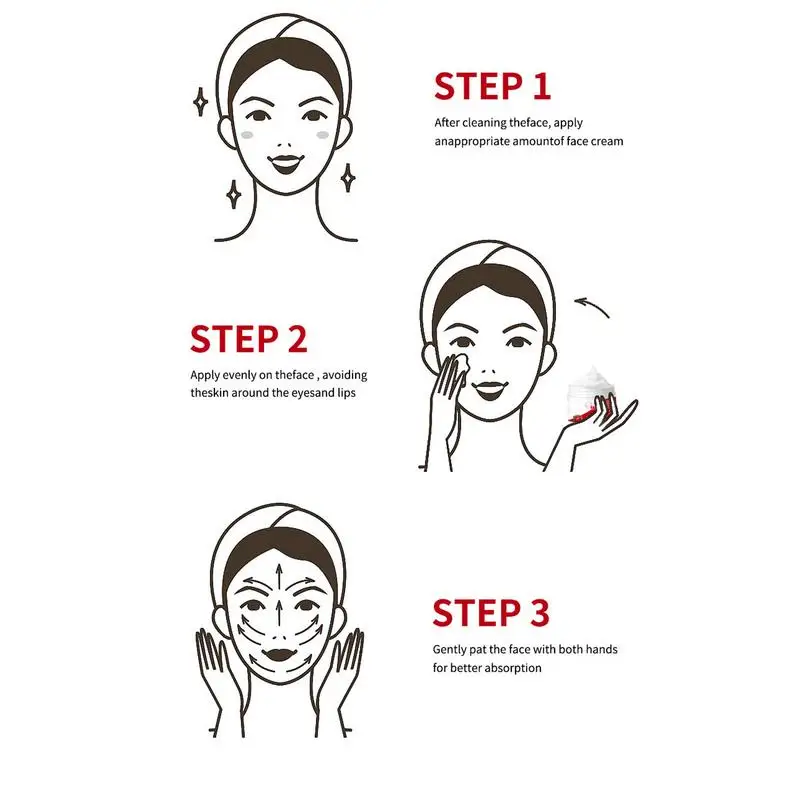 STEP 1

After cleaning theface, apply anappropriate amountof face cream

STEP 2

Apply evenly on theface , avoiding theskin around the eyesand lips

STEP 3

Gently pat the face with both hands for better absorption