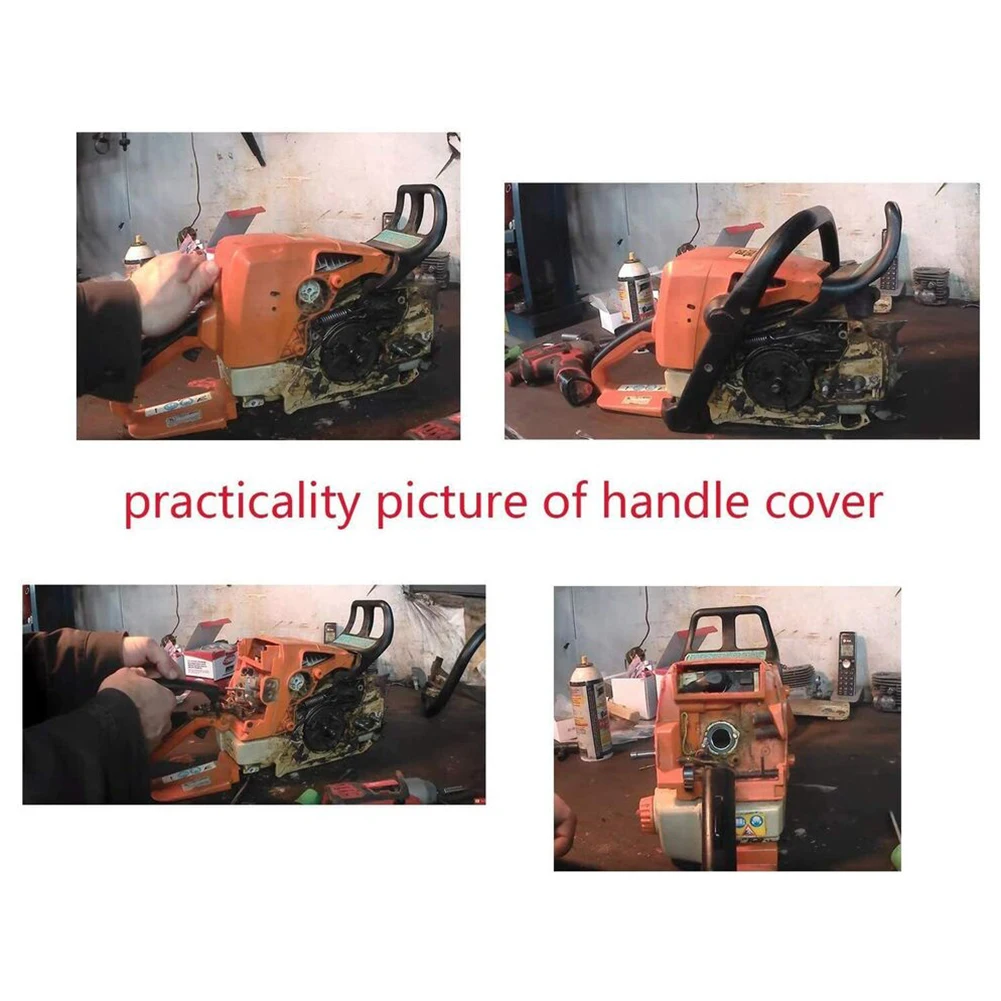 practicality picture of handle cover