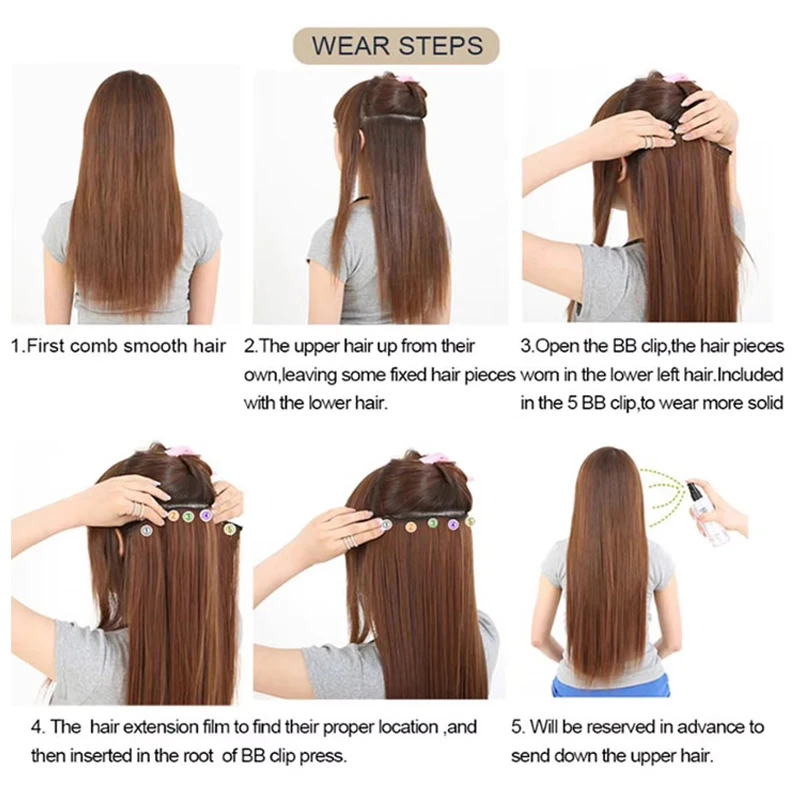 WEAR STEPS

1.First comb smooth hair

2.The upper hair up from their own,leaving some fixed hair pieces with the lower hair.

3.Open the BB clip,the hair pieces worn in the lower left hair.Included in the 5 BB clip,to wear more solid

1 2 3 4 5

1 2 3 4 5

4. The hair extension film to find their proper location ,and then inserted in the root of BB clip press.

5. Will be reserved in advance to send down the upper hair.