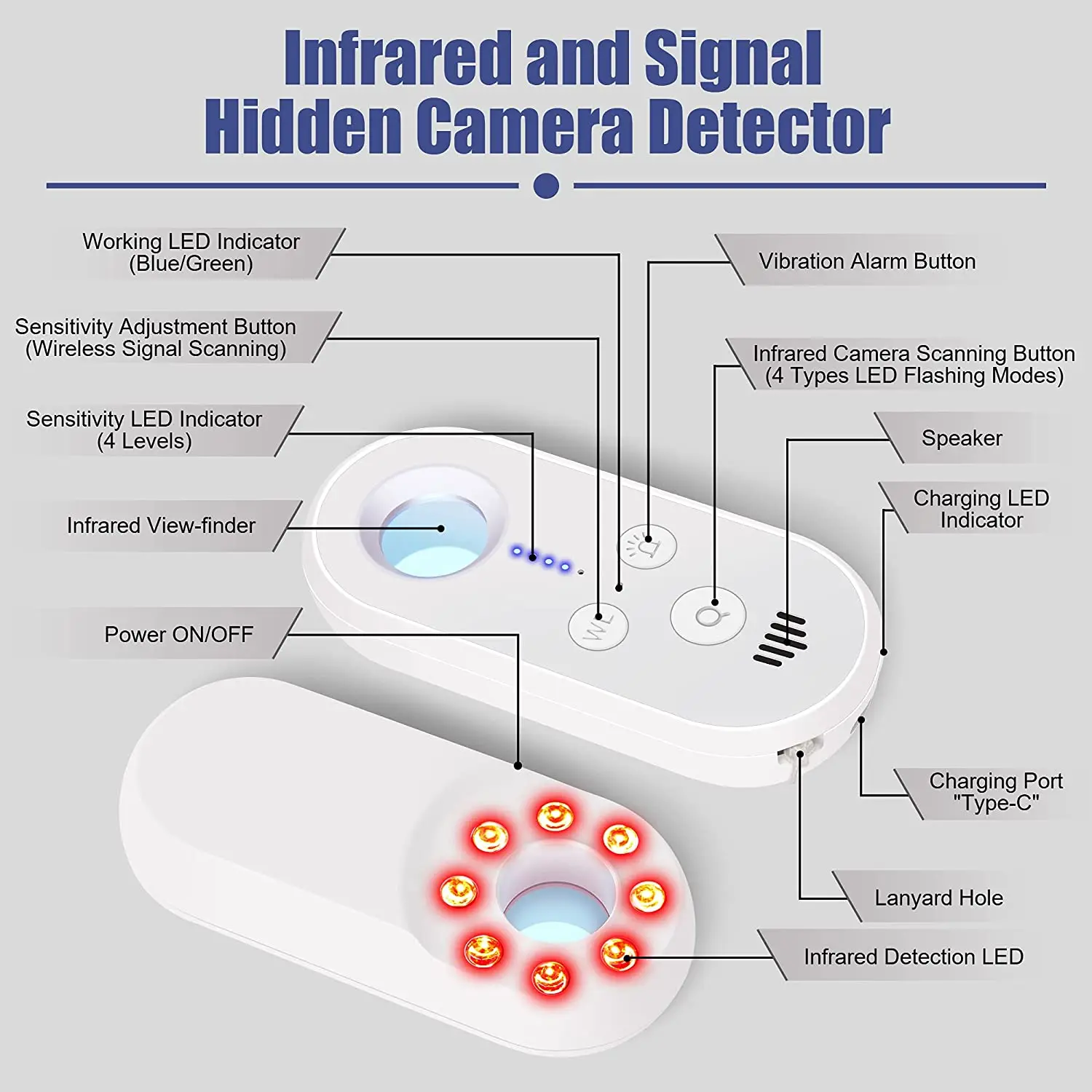 Infrared and Signal Hidden Camera Detector

Working LED Indicator (Blue/Green)

Sensitivity Adjustment Button (Wireless Signal Scanning)

Sensitivity LED Indicator (4 Levels)

Infrared View-finder

Power ON/OFF

Vibration Alarm Button

Infrared Camera Scanning Button (4 Types LED Flashing Modes)

Speaker

Charging LED Indicator

Charging Port "Type-C"

Lanyard Hole

Infrared Detection LED

WL