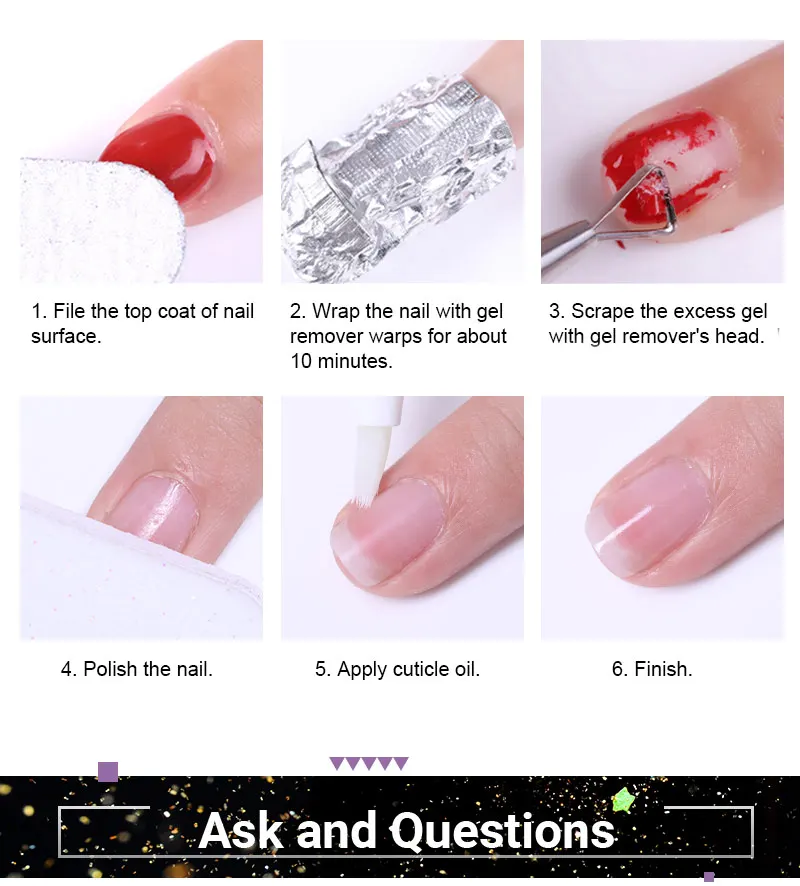 1. File the top coat of nail surface.

2. Wrap the nail with gel remover warps for about 10 minutes.

3. Scrape the excess gel with gel remover's head.

4. Polish the nail.

5. Apply cuticle oil.

6. Finish.

Ask and Questions