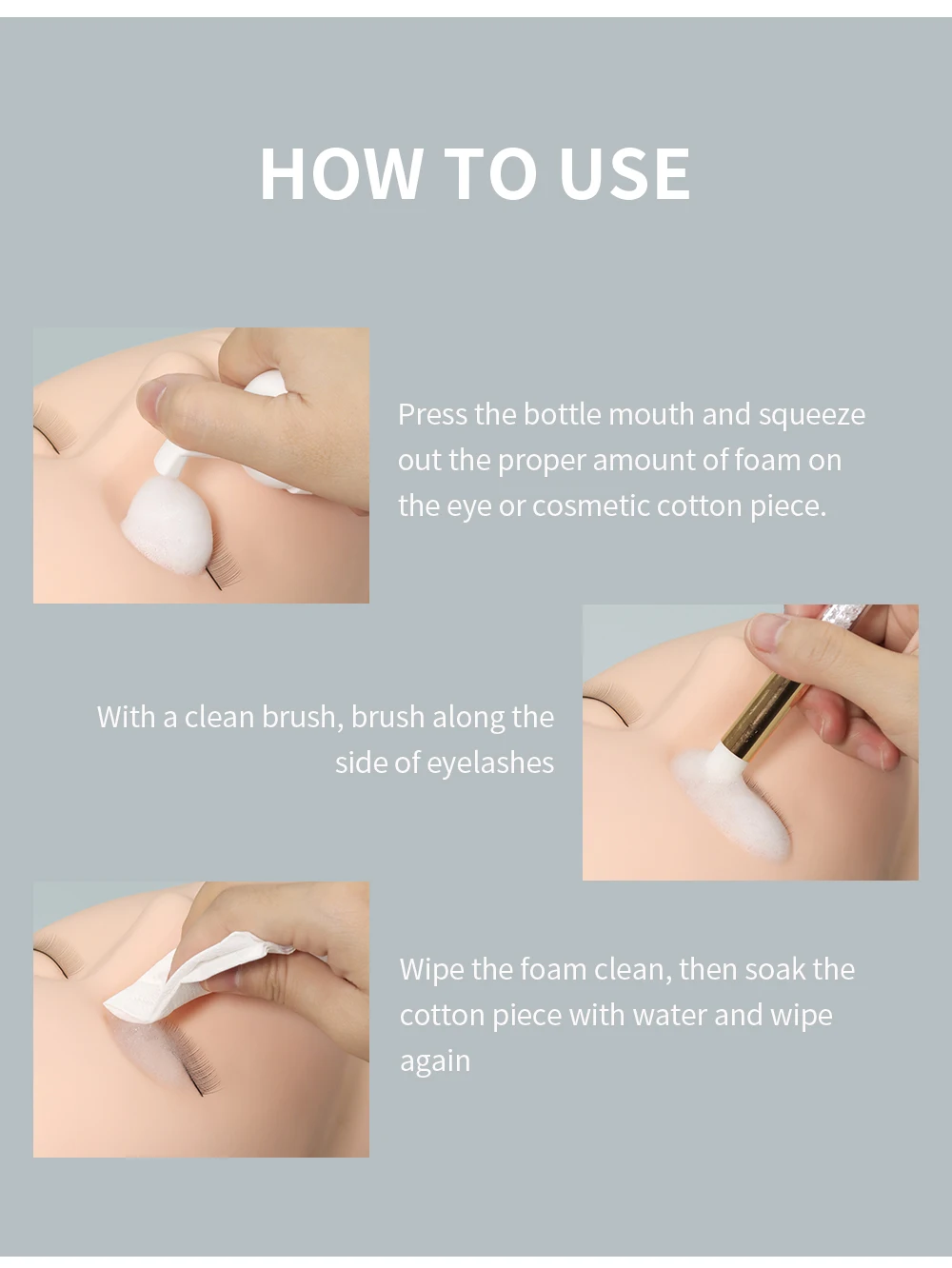 HOW TO USE

Press the bottle mouth and squeeze out the proper amount of foam on the eye or cosmetic cotton piece.

With a clean brush, brush along the side of eyelashes

Wipe the foam clean, then soak the cotton piece with water and wipe again