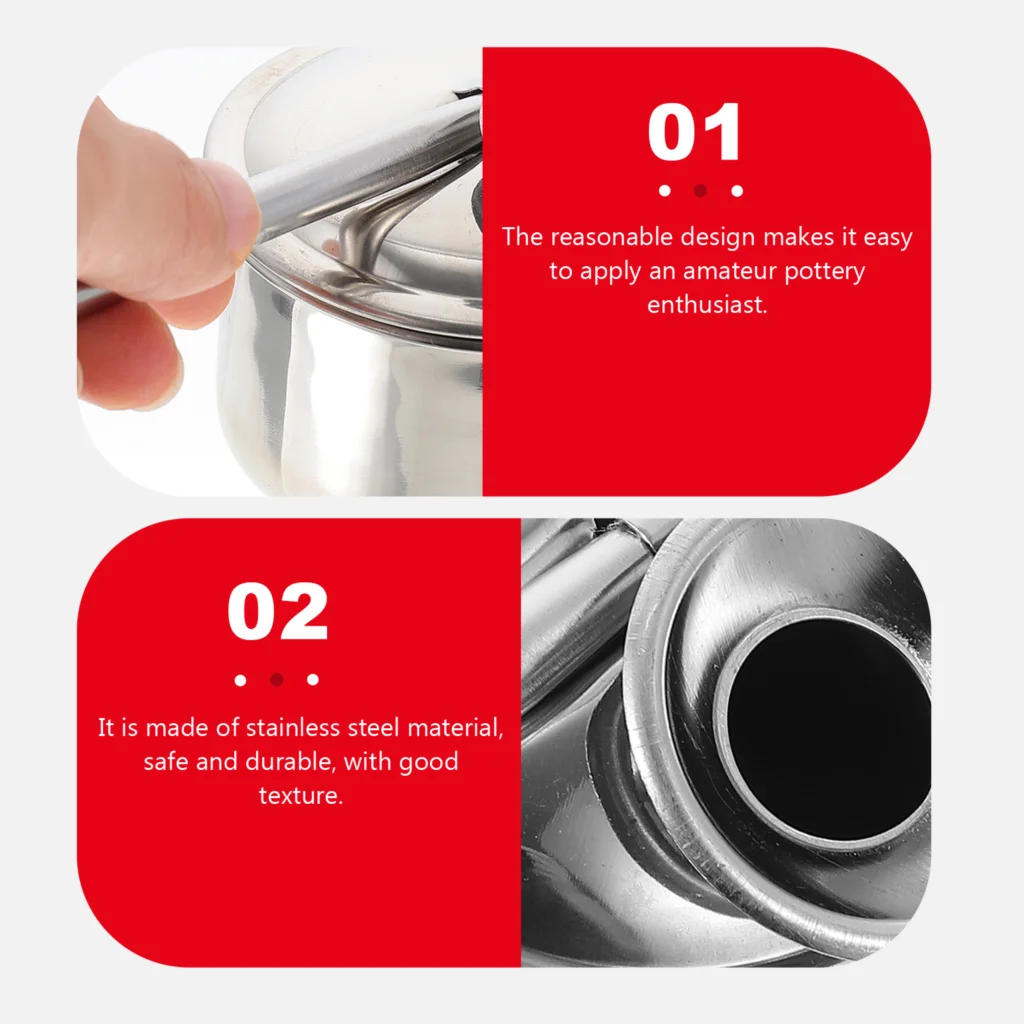 01

The reasonable design makes it easy to apply an amateur pottery enthusiast.

02

It is made of stainless steel material, safe and durable, with good texture.