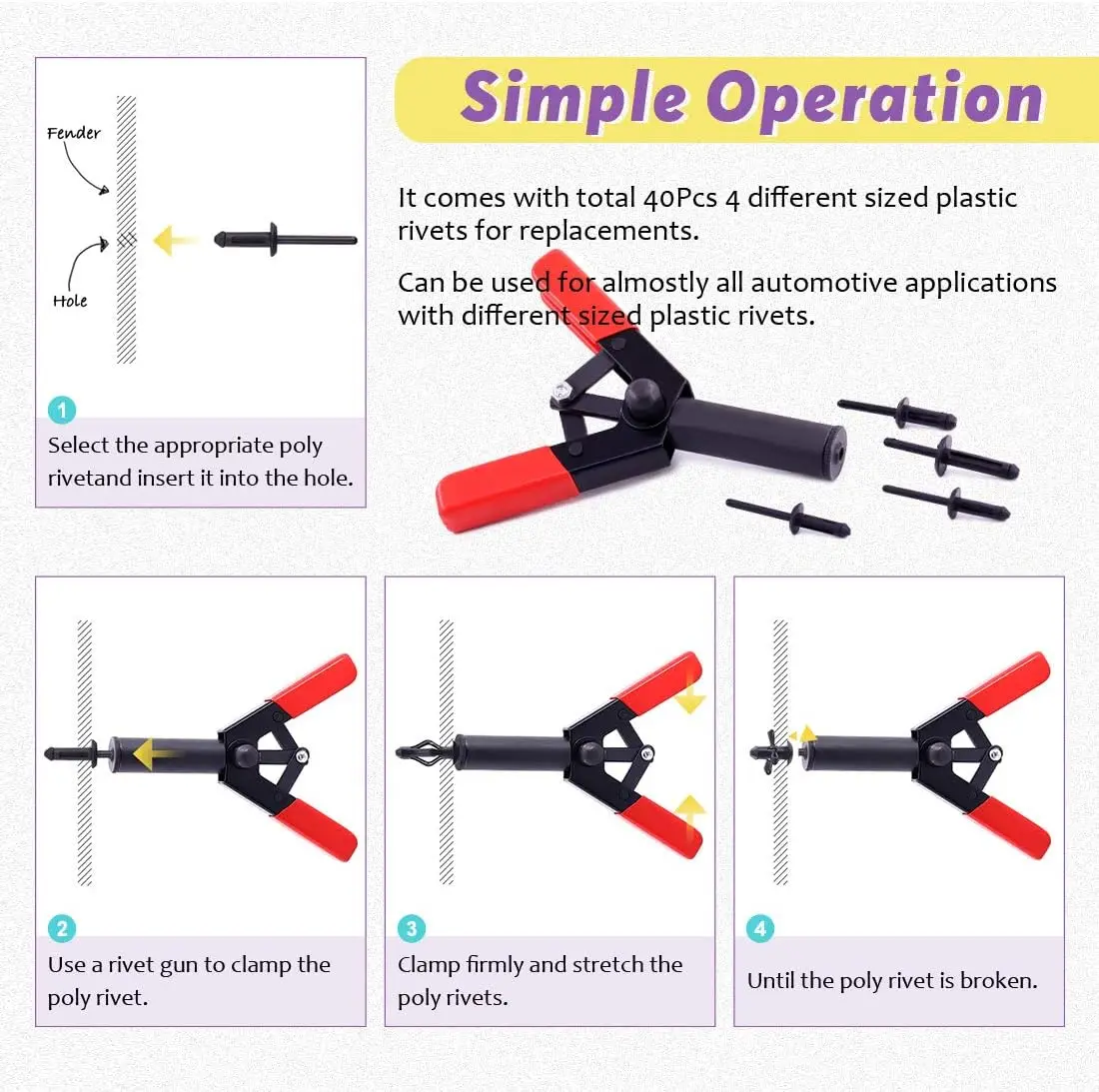 Simple Operation

It comes with total 40Pcs 4 different sized plastic rivets for replacements.

Can be used for almostly all automotive applications with different sized plastic rivets.

Fender

Hole

1
Select the appropriate poly rivetand insert it into the hole.

2
Use a rivet gun to clamp the poly rivet.

3
Clamp firmly and stretch the poly rivets.

4
Until the poly rivet is broken.