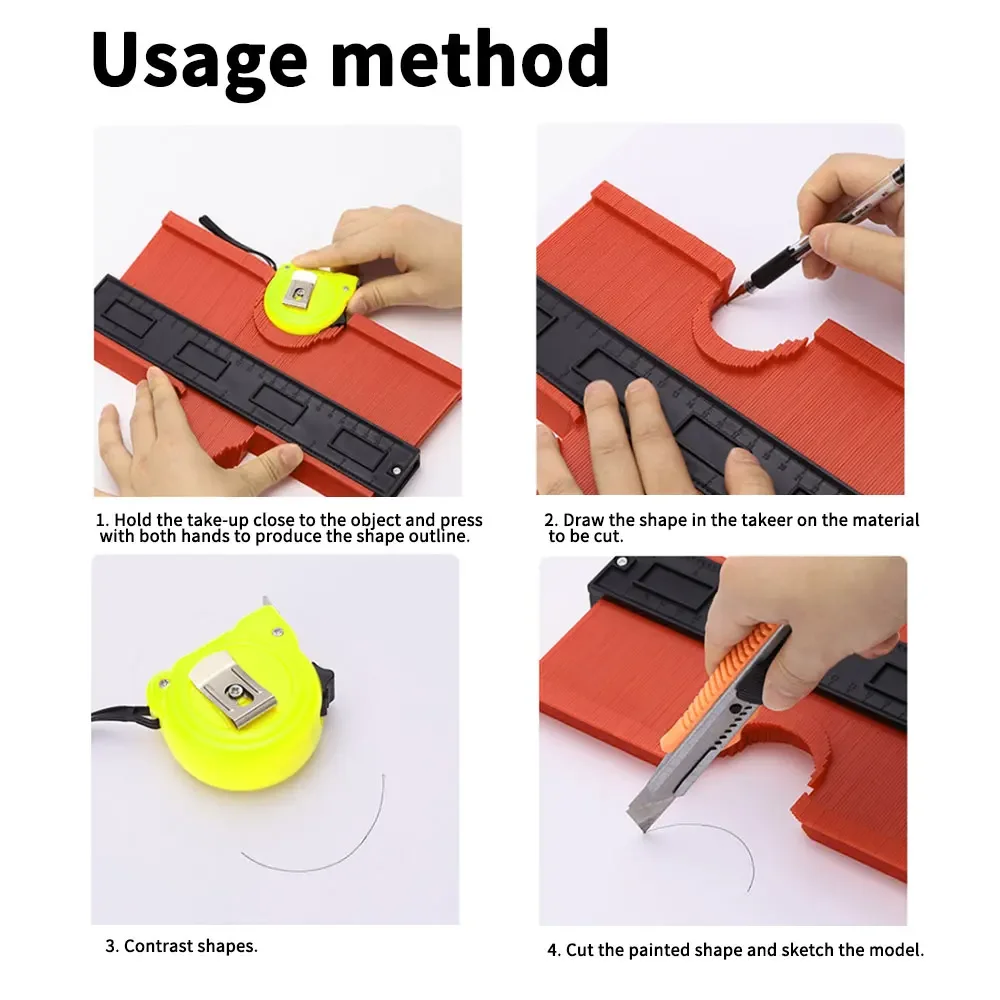 Usage method

1. Hold the take-up close to the object and press with both hands to produce the shape outline.

2. Draw the shape in the takeer on the material to be cut.

3. Contrast shapes.

4. Cut the painted shape and sketch the model.