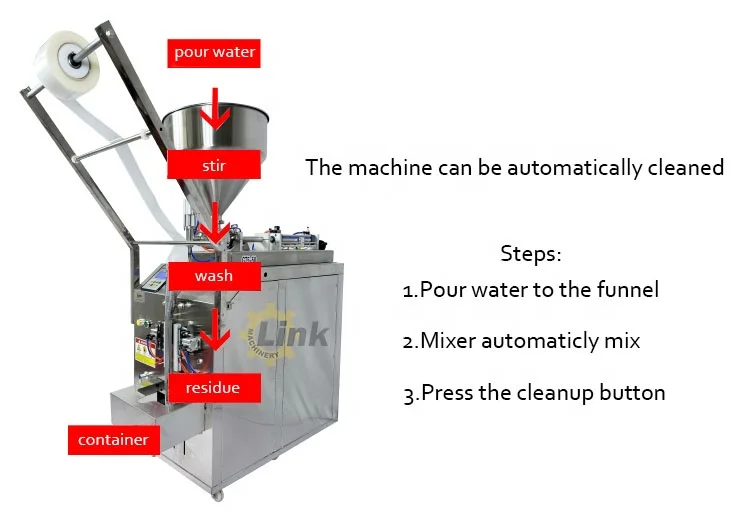 pour water

stir

wash

residue

container

Link
MACHINERY

The machine can be automatically cleaned

Steps:

1.Pour water to the funnel

2.Mixer automaticly mix

3.Press the cleanup button