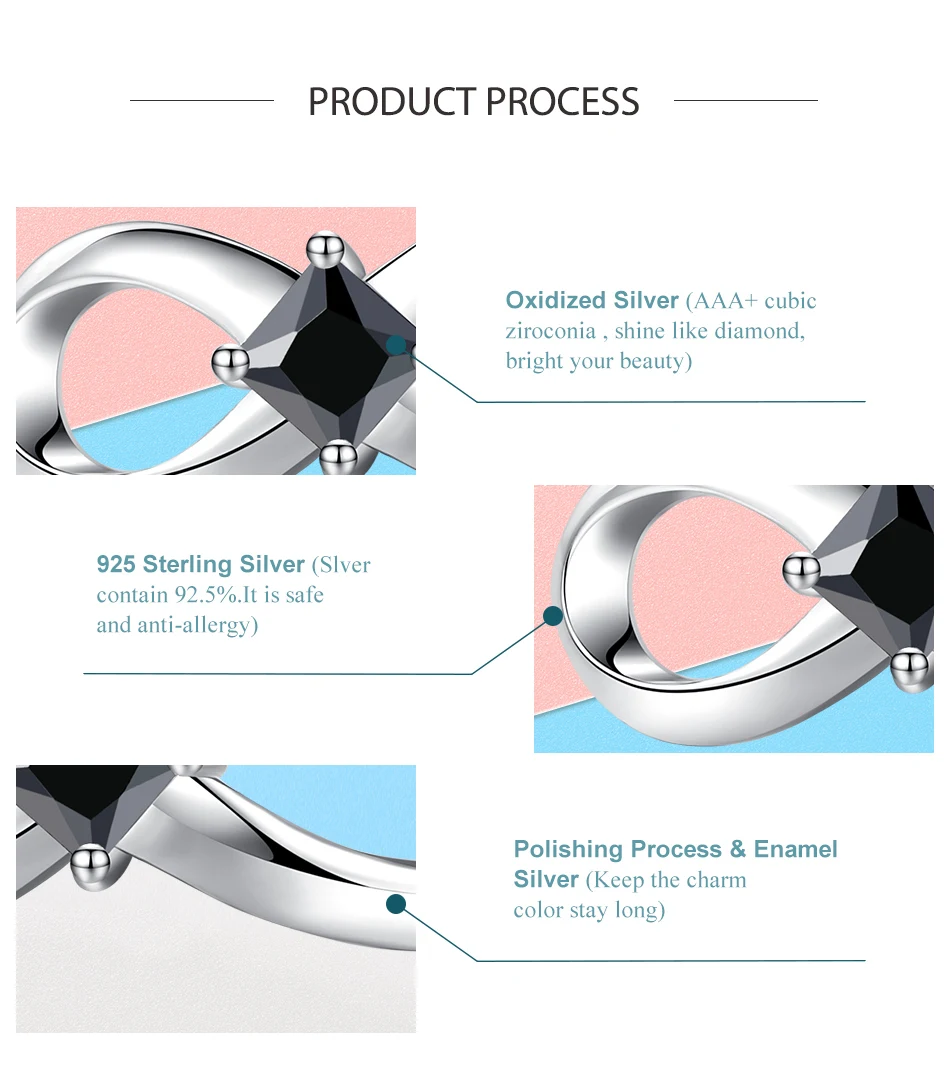 PRODUCT PROCESS

Oxidized Silver (AAA+ cubic ziroconia , shine like diamond, bright your beauty)

925 Sterling Silver (Slver contain 92.5%.It is safe and anti-allergy)

Polishing Process & Enamel Silver (Keep the charm color stay long)