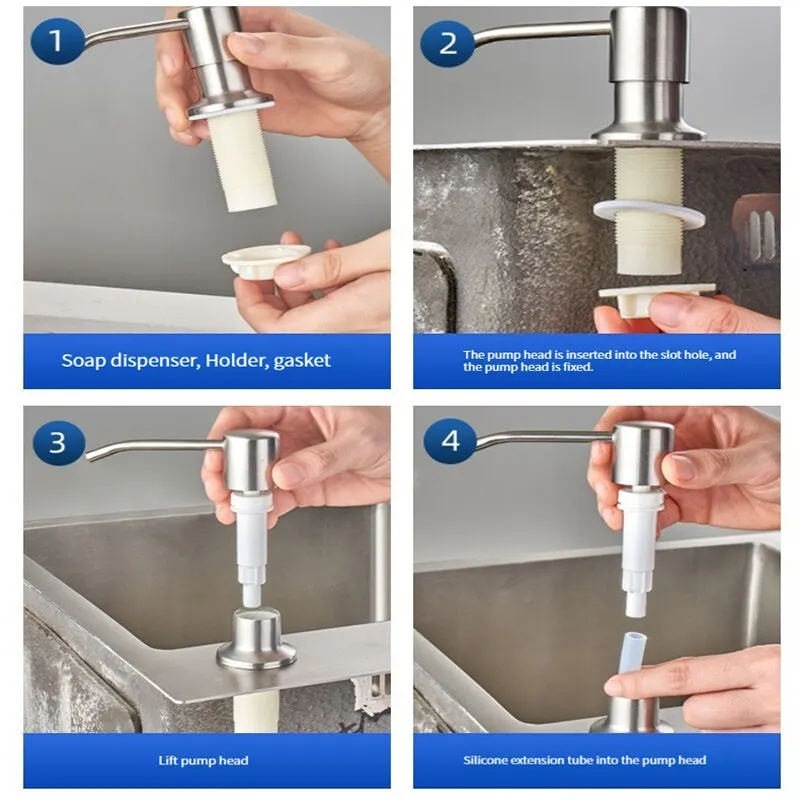 1

Soap dispenser, Holder, gasket

2

The pump head is inserted into the slot hole, and the pump head is fixed.

3

Lift pump head

4

Silicone extension tube into the pump head