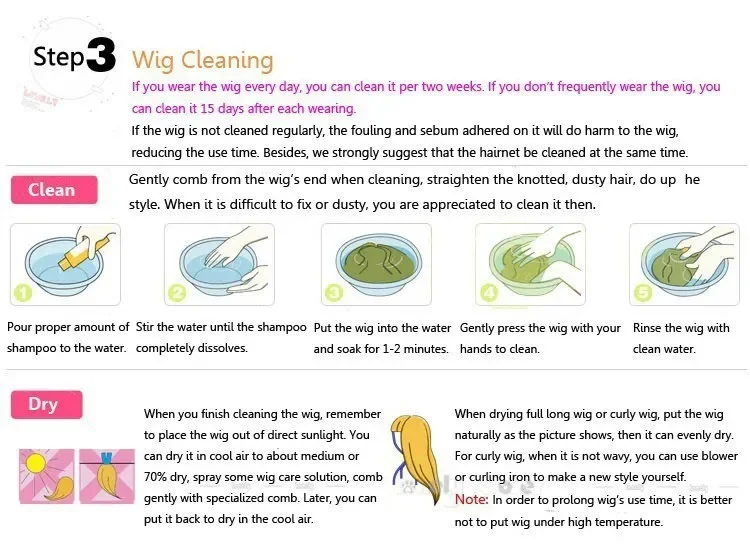 Step3 Wig Cleaning

If you wear the wig every day, you can clean it per two weeks. If you don't frequently wear the wig, you can clean it 15 days after each wearing.

If the wig is not cleaned regularly, the fouling and sebum adhered on it will do harm to the wig, reducing the use time. Besides, we strongly suggest that the hairnet be cleaned at the same time.

Clean

Gently comb from the wig's end when cleaning, straighten the knotted, dusty hair, do up he style. When it is difficult to fix or dusty, you are appreciated to clean it then.

1 Pour proper amount of shampoo to the water.

2 Stir the water until the shampoo completely dissolves.

3 Put the wig into the water and soak for 1-2 minutes.

4 Gently press the wig with your hands to clean.

5 Rinse the wig with clean water.

Dry

When you finish cleaning the wig, remember to place the wig out of direct sunlight. You can dry it in cool air to about medium or 70% dry, spray some wig care solution, comb gently with specialized comb. Later, you can put it back to dry in the cool air.

When drying full long wig or curly wig, put the wig naturally as the picture shows, then it can evenly dry. For curly wig, when it is not wavy, you can use blower or curling iron to make a new style yourself.

Note: In order to prolong wig's use time, it is better not to put wig under high temperature.