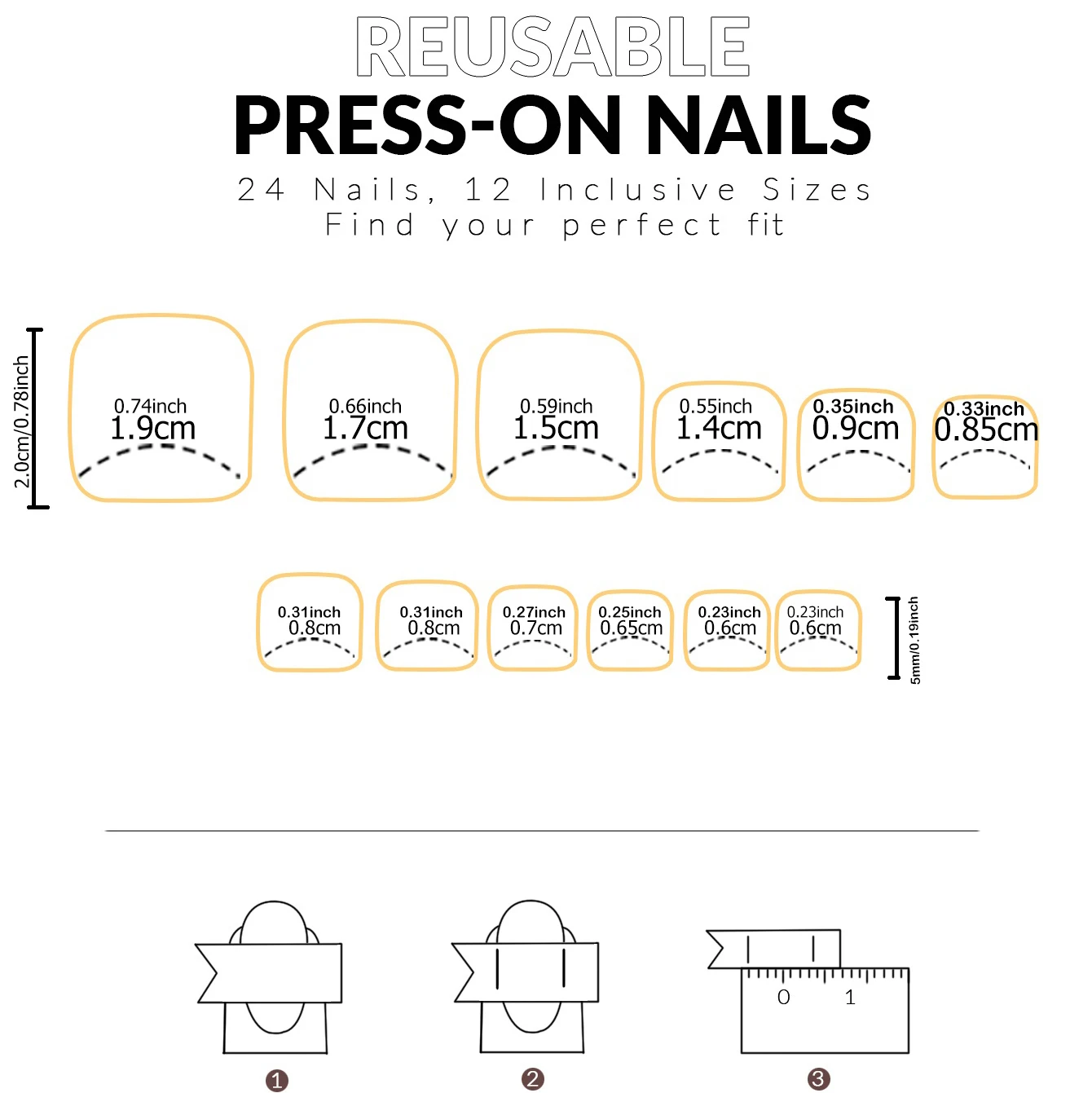 REUSABLE
PRESS-ON NAILS
24 Nails, 12 Inclusive Sizes
Find your perfect fit

2.0cm/0.78inch

0.74inch
1.9cm

0.66inch
1.7cm

0.59inch
1.5cm

0.55inch
1.4cm

0.35inch
0.9cm

0.33inch
0.85cm

0.31inch
0.8cm

0.31inch
0.8cm

0.27inch
0.7cm

0.25inch
0.65cm

0.23inch
0.6cm

0.23inch
0.6cm

5mm/0.19inch

0 1

❶ ❷ ❸