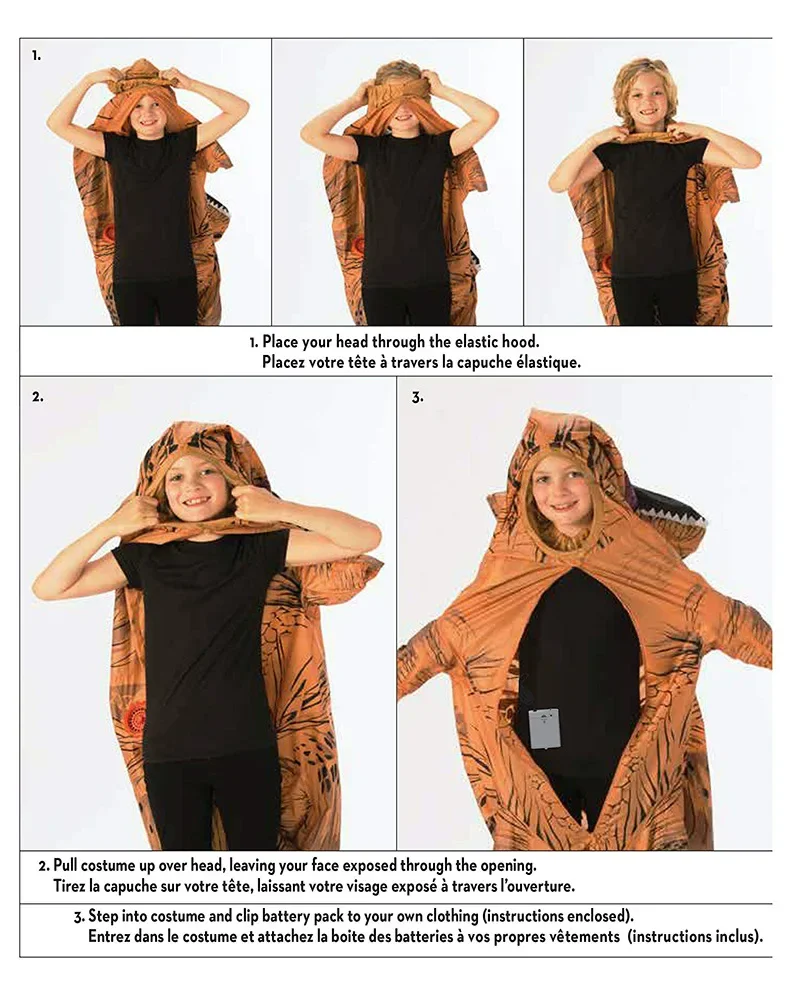 1.

1. Place your head through the elastic hood.
Placez votre tête à travers la capuche élastique.

2.

3.

2. Pull costume up over head, leaving your face exposed through the opening.
Tirez la capuche sur votre tête, laissant votre visage exposé à travers l'ouverture.

3. Step into costume and clip battery pack to your own clothing (instructions enclosed).
Entrez dans le costume et attachez la boite des batteries à vos propres vêtements (instructions inclus).