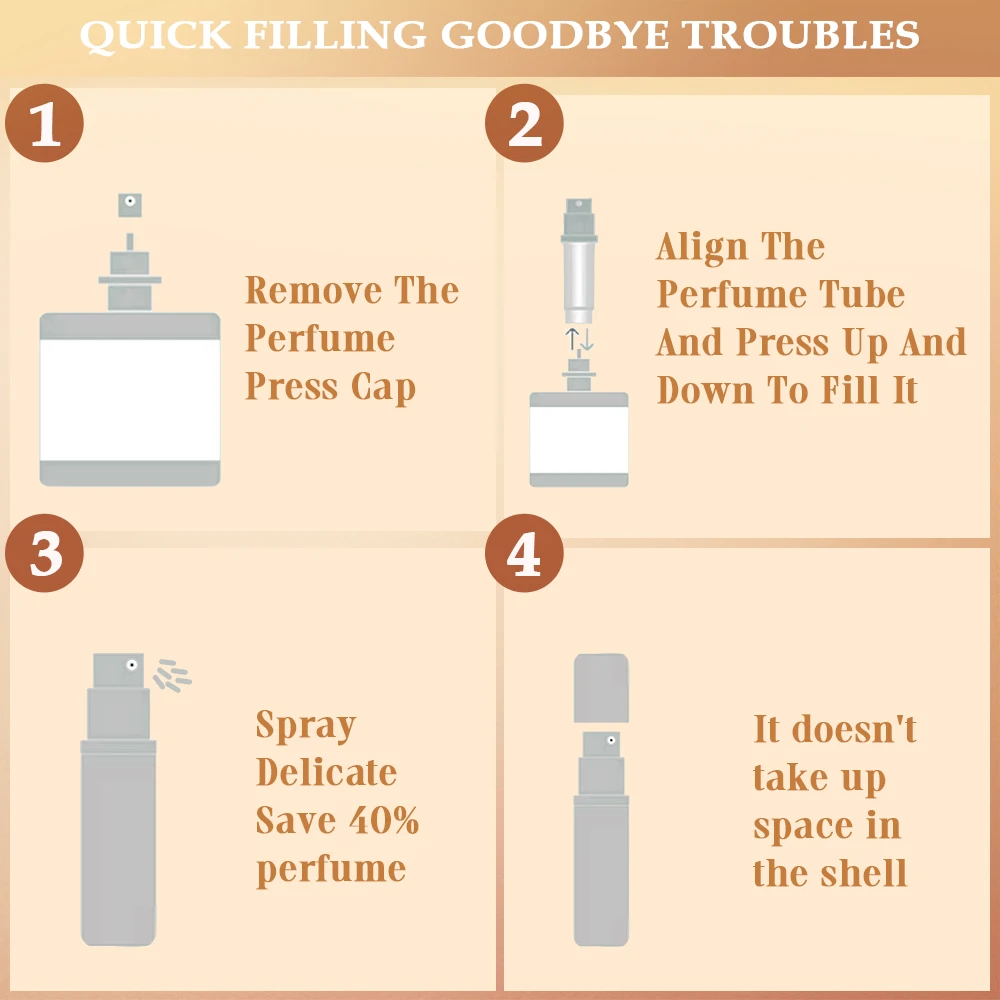 QUICK FILLING GOODBYE TROUBLES

1

Remove The Perfume Press Cap

2

Align The Perfume Tube And Press Up And Down To Fill It

3

Spray Delicate Save 40% perfume

4

It doesn't take up space in the shell