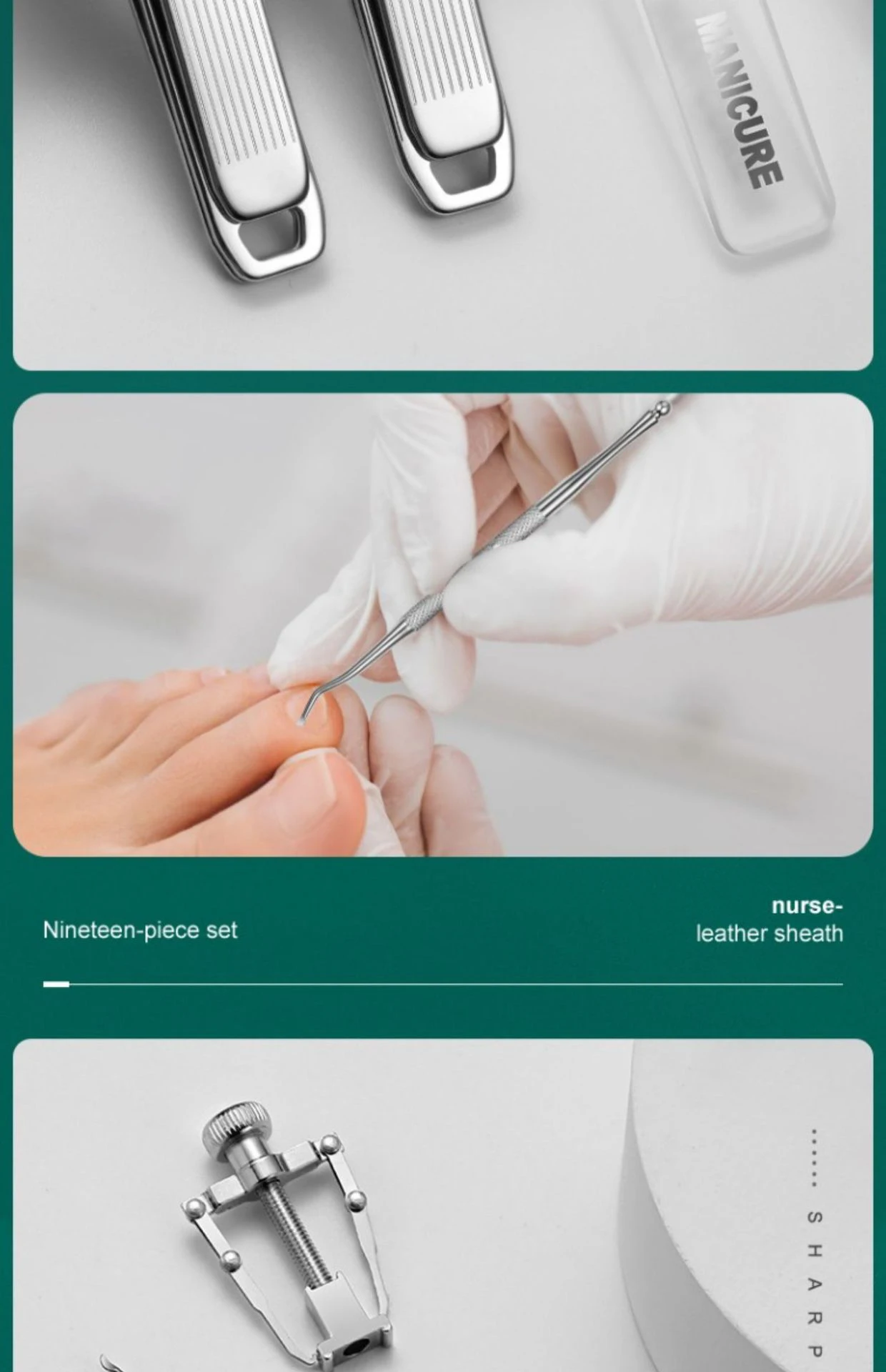 MANICURE

Nineteen-piece set

nurse-
leather sheath

SHARP