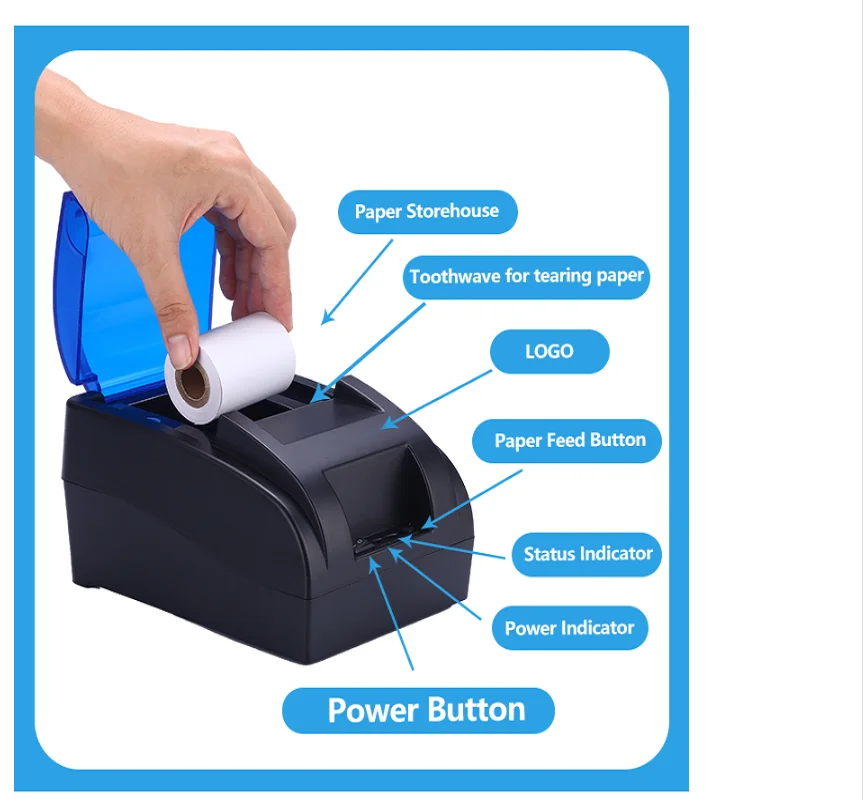 Paper Storehouse

Toothwave for tearing paper

LOGO

Paper Feed Button

Status Indicator

Power Indicator

Power Button