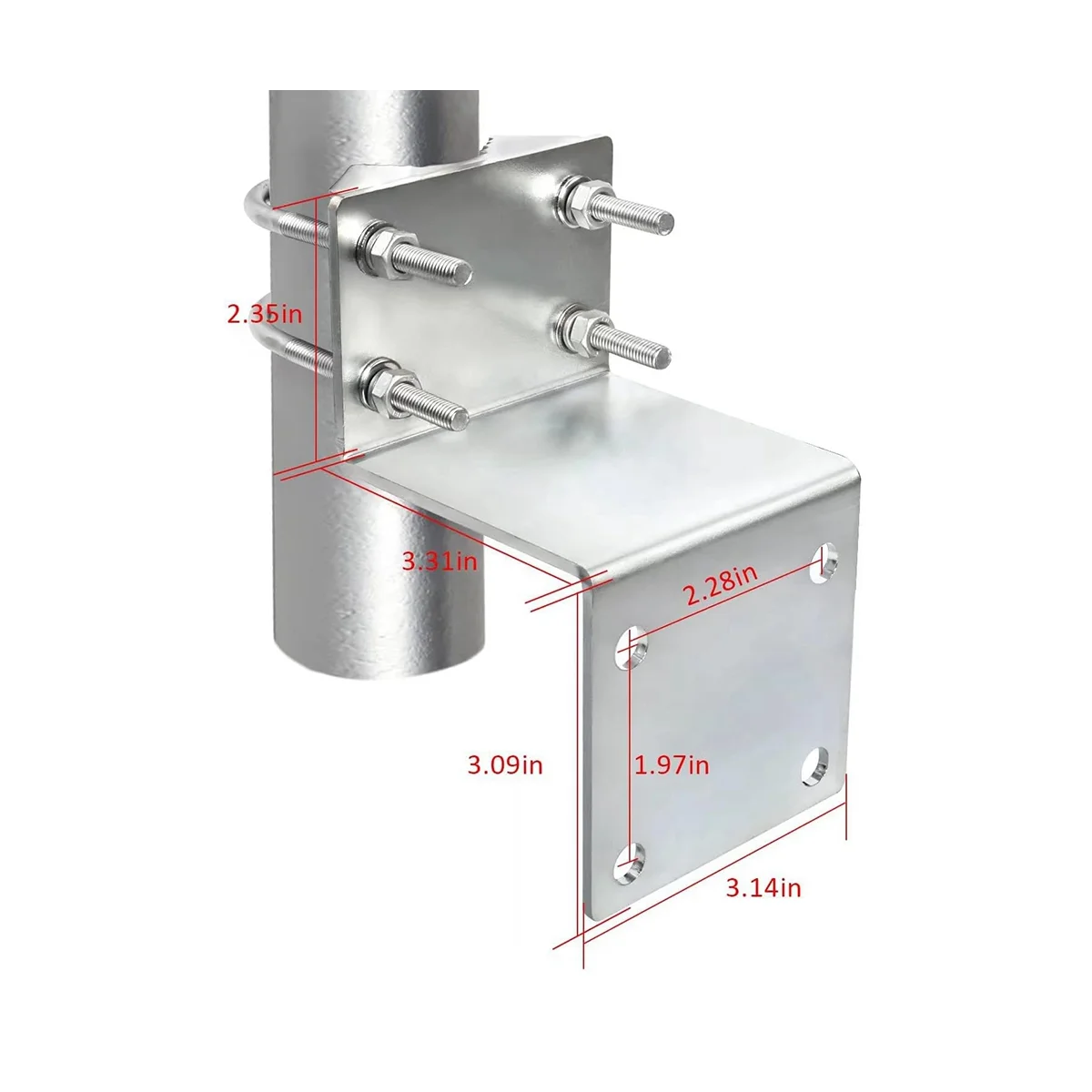 2.35in
3.31in
2.28in
3.09in
1.97in
3.14in