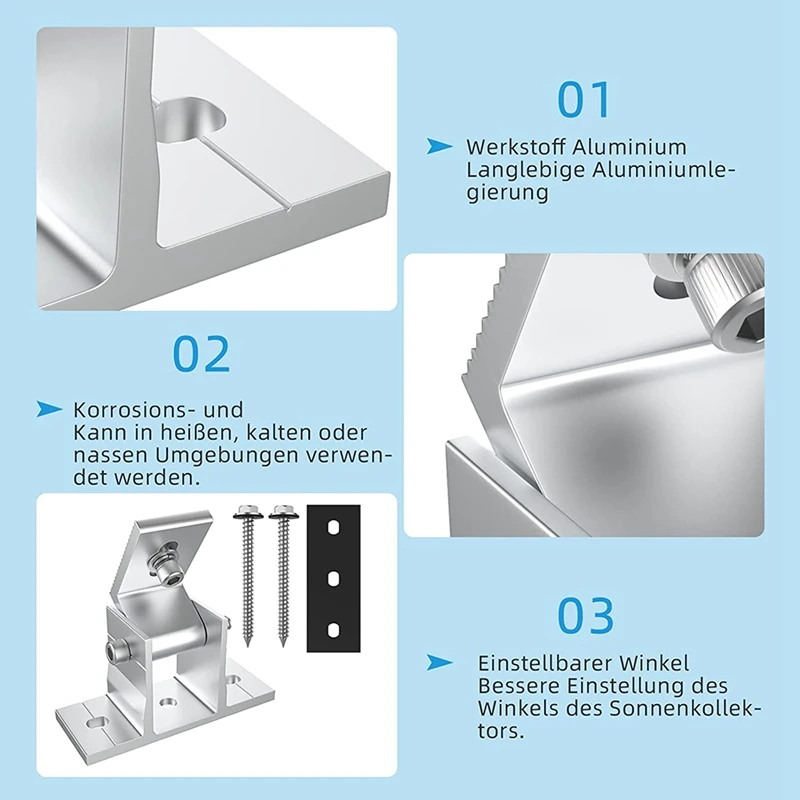 01

Werkstoff Aluminium
Langlebige Aluminiumlegierung

02

Korrosions- und
Kann in heißen, kalten oder nassen Umgebungen verwendet werden.

03

Einstellbarer Winkel
Bessere Einstellung des Winkels des Sonnenkollektors.