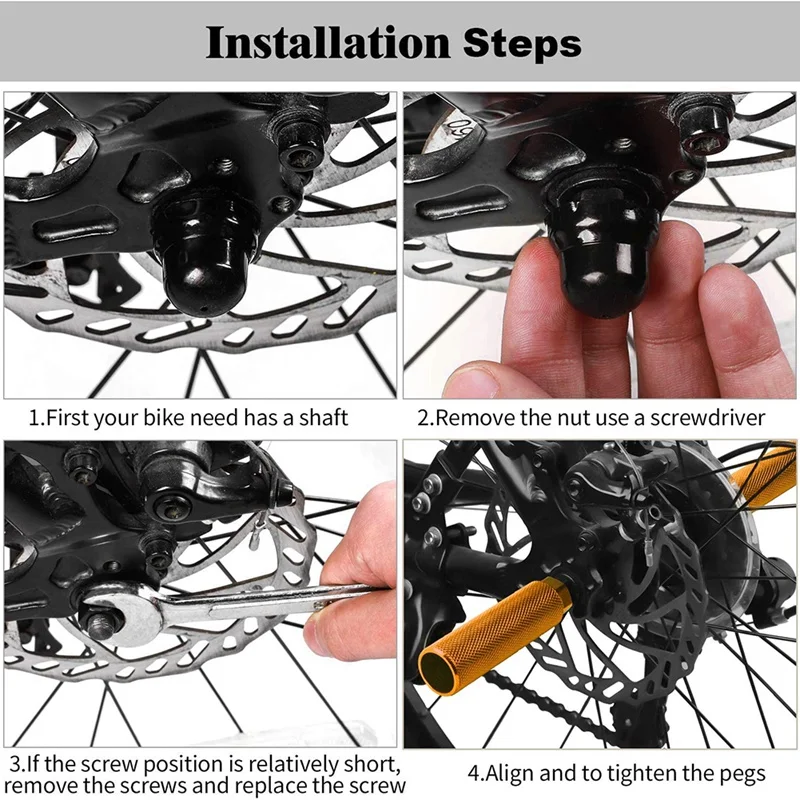 Installation Steps

1.First your bike need has a shaft

2.Remove the nut use a screwdriver

3.If the screw position is relatively short, remove the screws and replace the screw

4.Align and to tighten the pegs