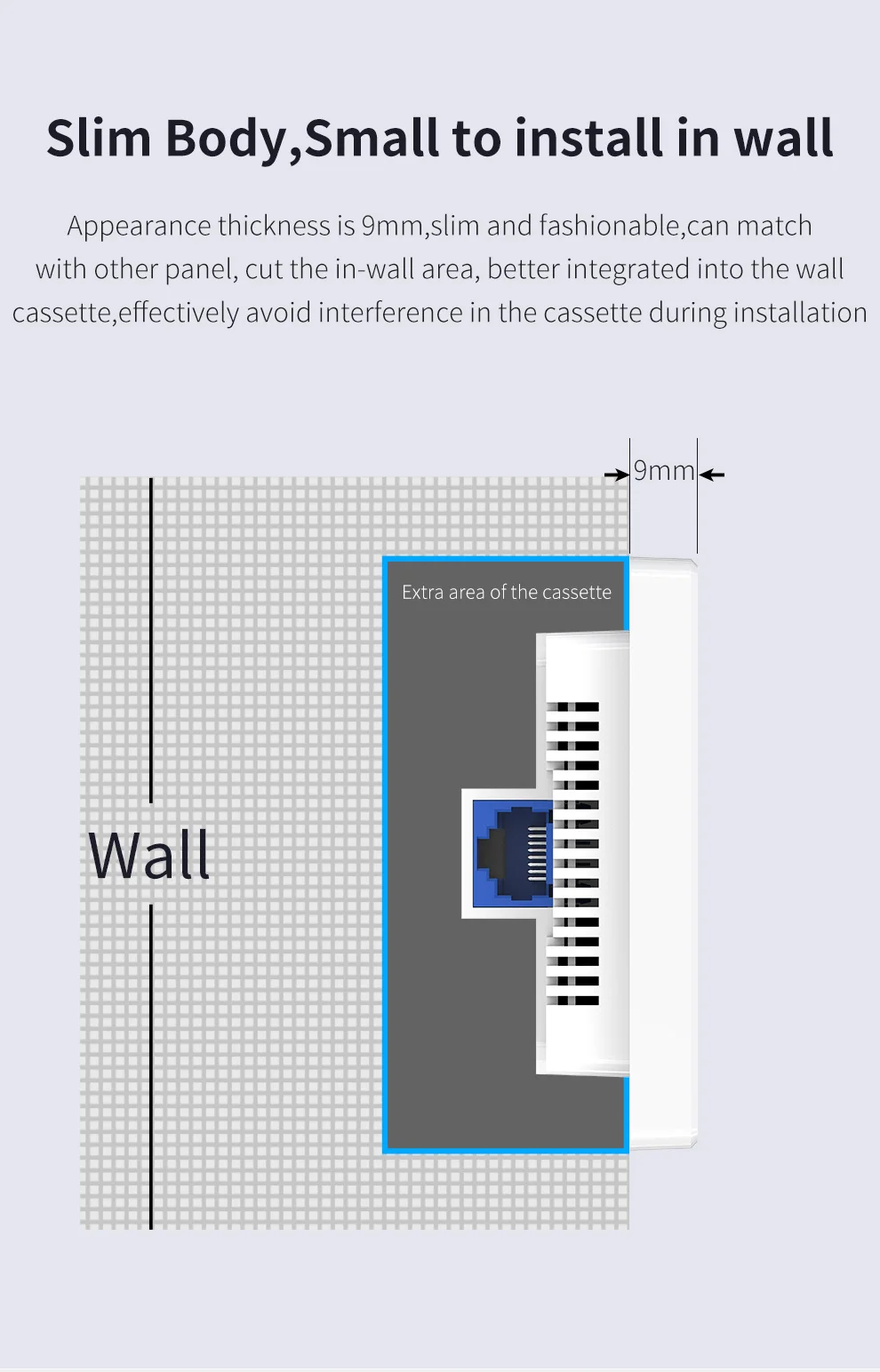 Slim Body,Small to install in wall

Appearance thickness is 9mm,slim and fashionable,can match with other panel, cut the in-wall area, better integrated into the wall cassette,effectively avoid interference in the cassette during installation

9mm

Extra area of the cassette

Wall