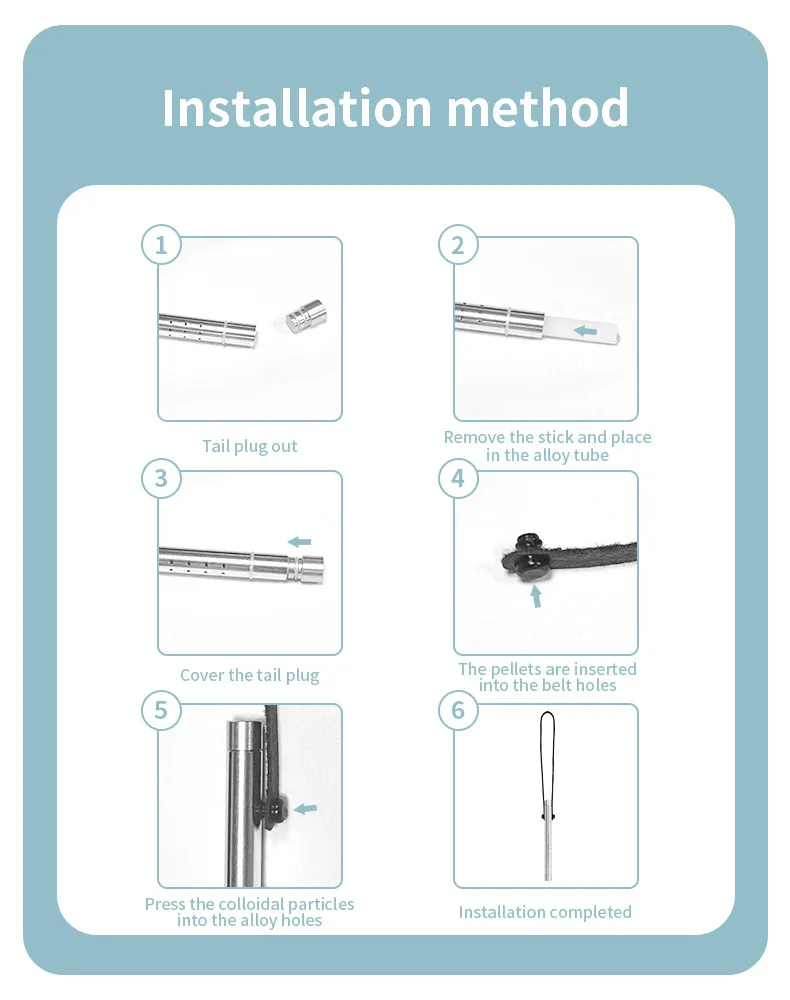 Installation method

1
Tail plug out

2
Remove the stick and place in the alloy tube

3
Cover the tail plug

4
The pellets are inserted into the belt holes

5
Press the colloidal particles into the alloy holes

6
Installation completed