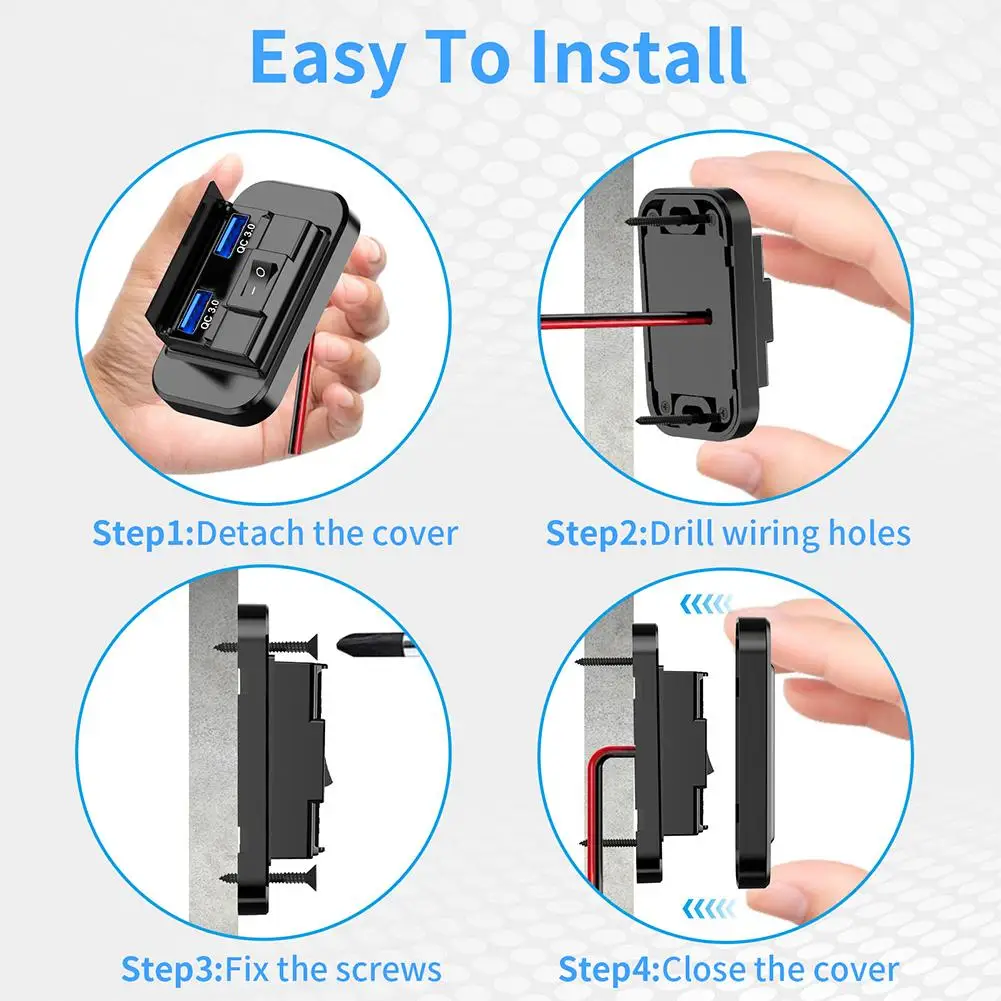 Easy To Install

QC 3.0

QC 3.0

Step1:Detach the cover

Step2:Drill wiring holes

Step3:Fix the screws

Step4:Close the cover