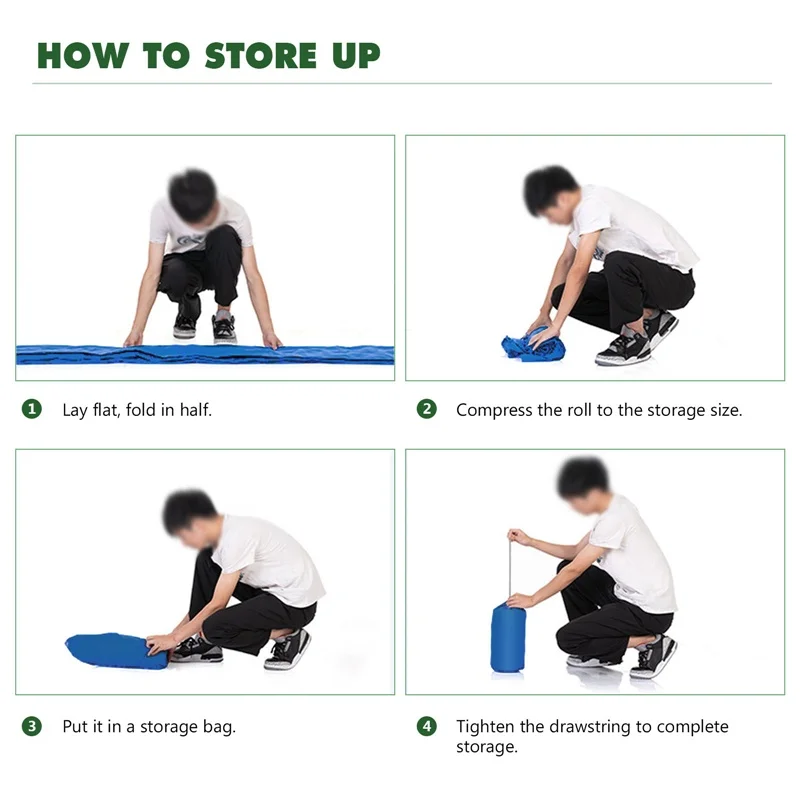 HOW TO STORE UP

1 Lay flat, fold in half.

2 Compress the roll to the storage size.

3 Put it in a storage bag.

4 Tighten the drawstring to complete storage.