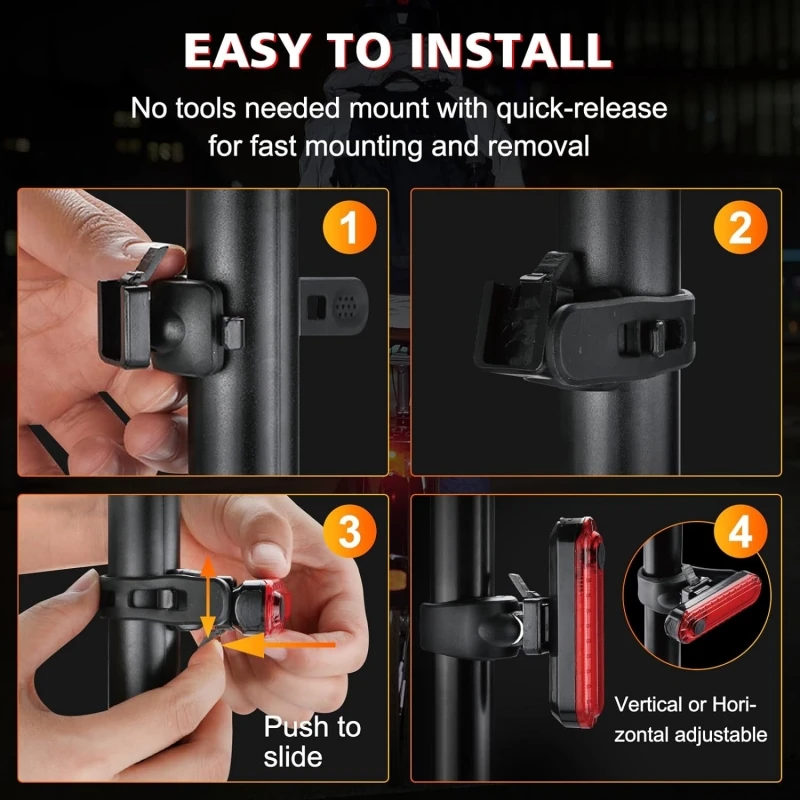 EASY TO INSTALL

No tools needed mount with quick-release for fast mounting and removal

1

2

3

Push to slide

4

Vertical or Horizontal adjustable