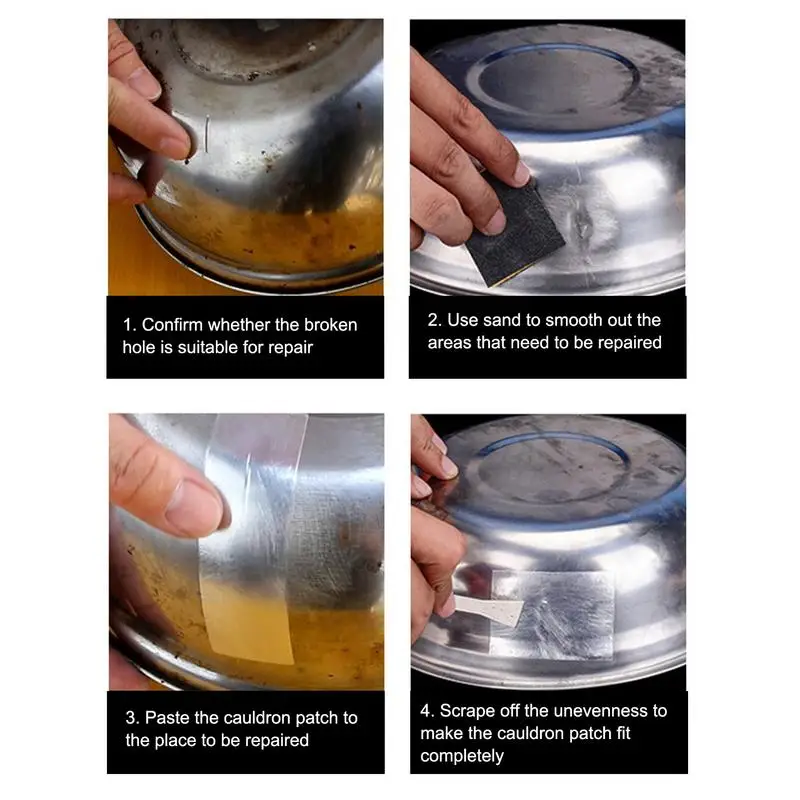 1. Confirm whether the broken hole is suitable for repair

2. Use sand to smooth out the areas that need to be repaired

3. Paste the cauldron patch to the place to be repaired

4. Scrape off the unevenness to make the cauldron patch fit completely